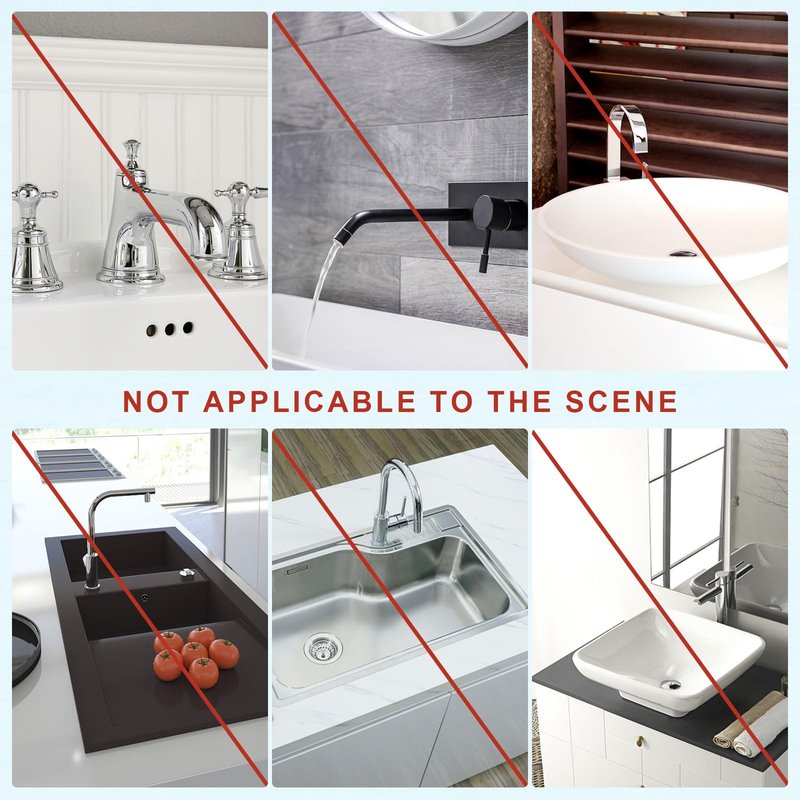 NOT APPLICABLE TO THE SCENE