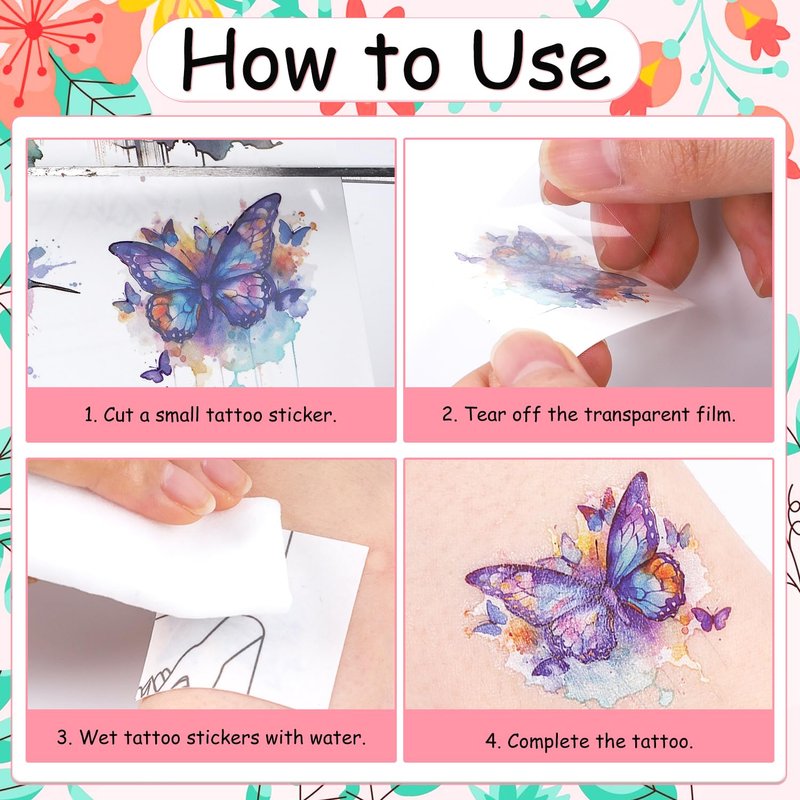 How to Use

1. Cut a small tattoo sticker.

2. Tear off the transparent film.

3. Wet tattoo stickers with water.

4. Complete the tattoo.