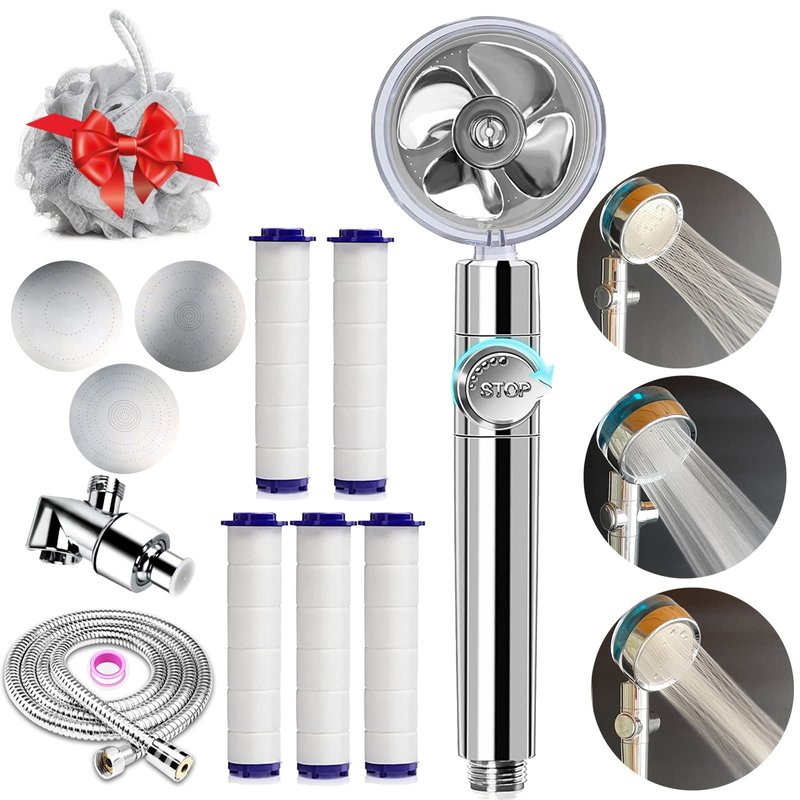 STOP