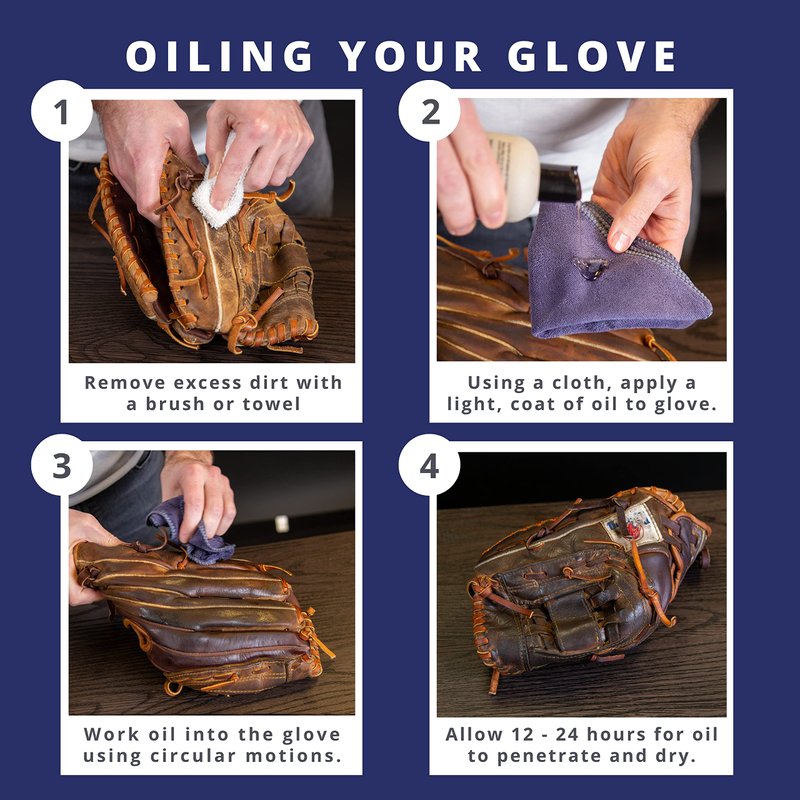 OILING YOUR GLOVE

1

Remove excess dirt with a brush or towel

2

Using a cloth, apply a light, coat of oil to glove.

3

Work oil into the glove using circular motions.

4

Allow 12 - 24 hours for oil to penetrate and dry.