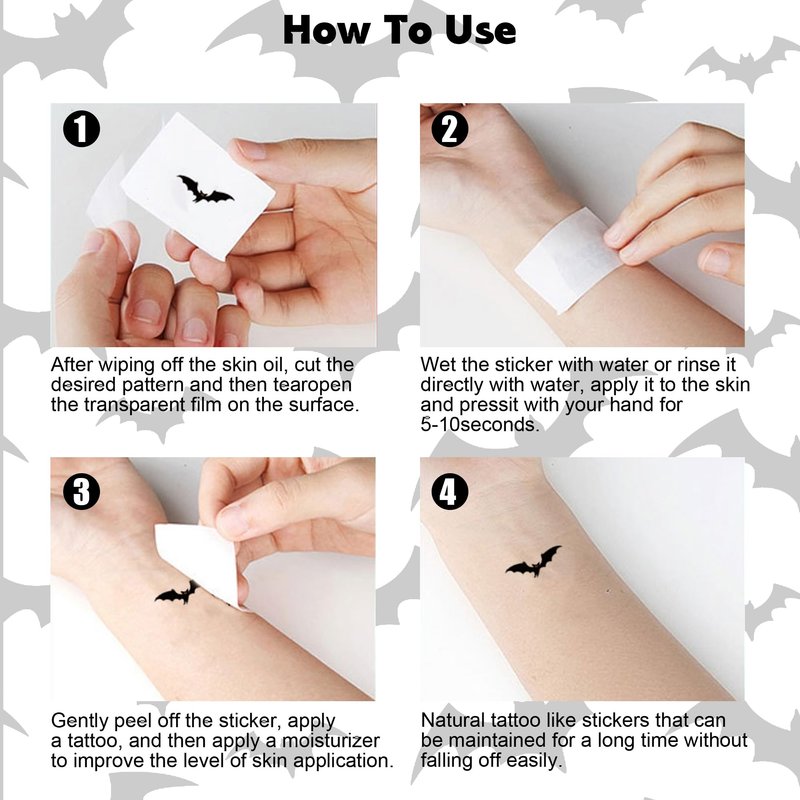 How To Use

1

After wiping off the skin oil, cut the desired pattern and then tearopen the transparent film on the surface.

2

Wet the sticker with water or rinse it directly with water, apply it to the skin and pressit with your hand for 5-10seconds.

3

Gently peel off the sticker, apply a tattoo, and then apply a moisturizer to improve the level of skin application.

4

Natural tattoo like stickers that can be maintained for a long time without falling off easily.