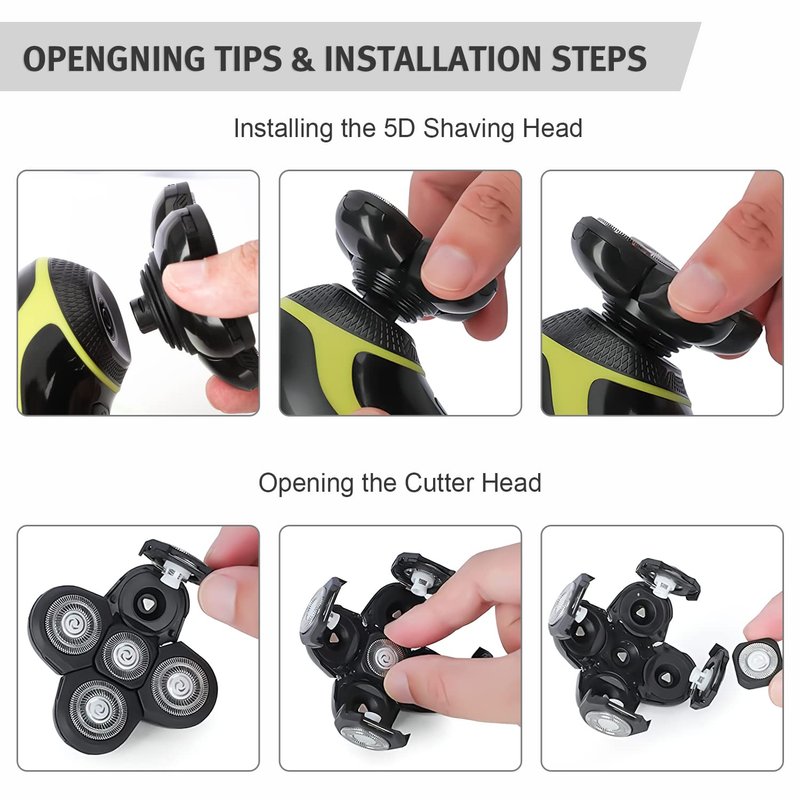 OPENGNING TIPS & INSTALLATION STEPS

Installing the 5D Shaving Head

Opening the Cutter Head