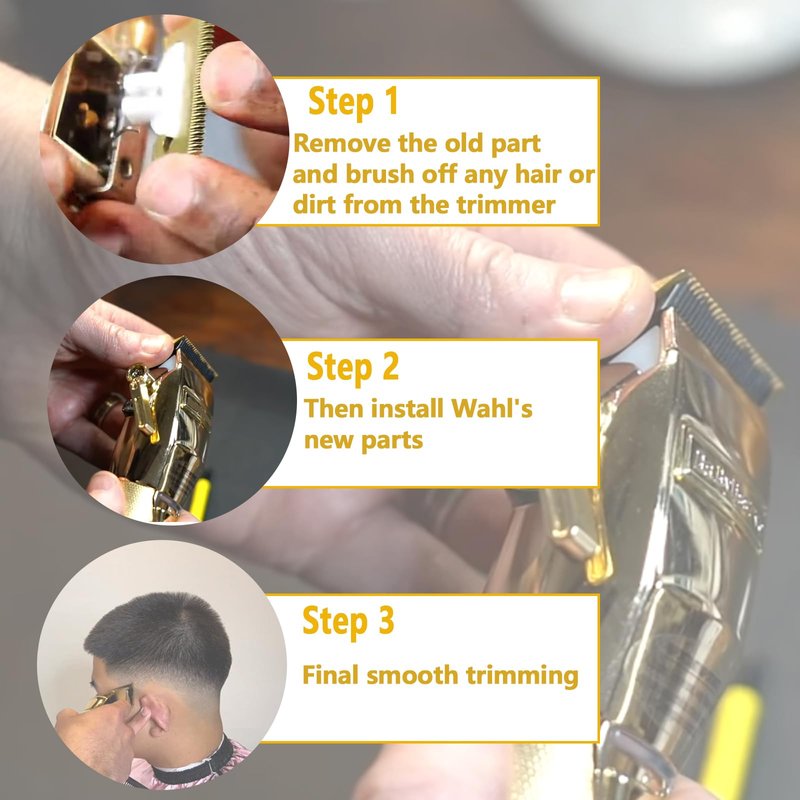 Step 1
Remove the old part and brush off any hair or dirt from the trimmer

Step 2
Then install Wahl's new parts

Step 3
Final smooth trimming