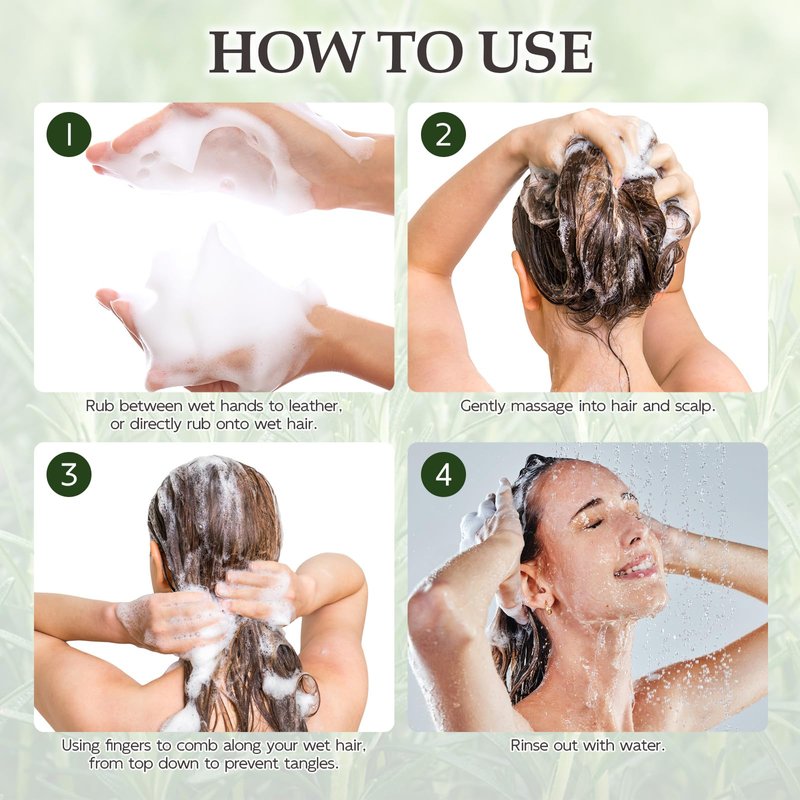 HOW TO USE

1

Rub between wet hands to leather, or directly rub onto wet hair.

2

Gently massage into hair and scalp.

3

Using fingers to comb along your wet hair, from top down to prevent tangles.

4

Rinse out with water.