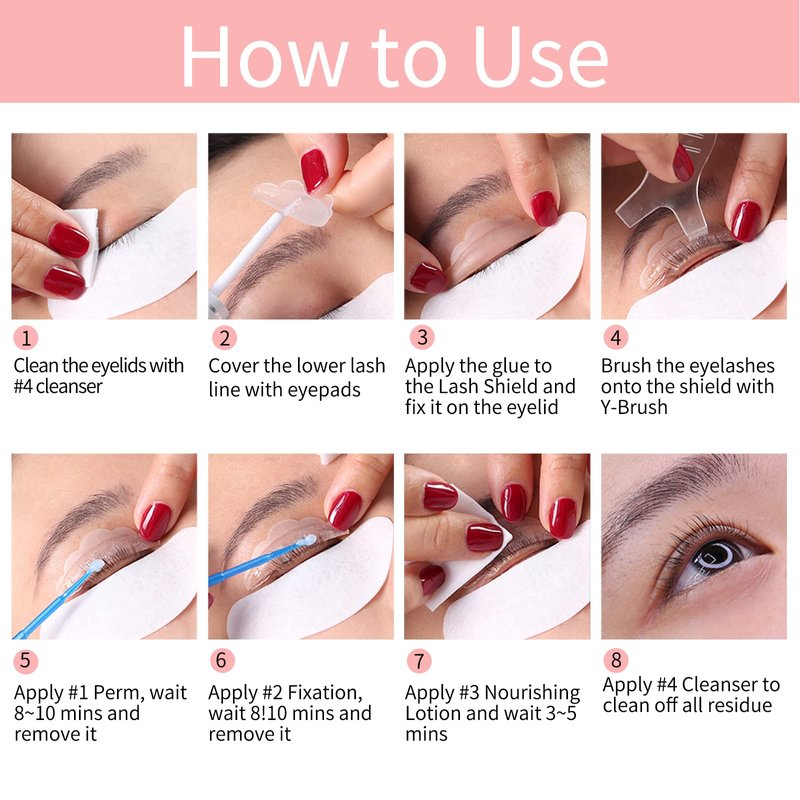 How to Use

1
Clean the eyelids with #4 cleanser

2
Cover the lower lash line with eyepads

3
Apply the glue to the Lash Shield and fix it on the eyelid

4
Brush the eyelashes onto the shield with Y-Brush

5
Apply #1 Perm, wait 8~10 mins and remove it

6
Apply #2 Fixation, wait 8!10 mins and remove it

7
Apply #3 Nourishing Lotion and wait 3~5 mins

8
Apply #4 Cleanser to clean off all residue