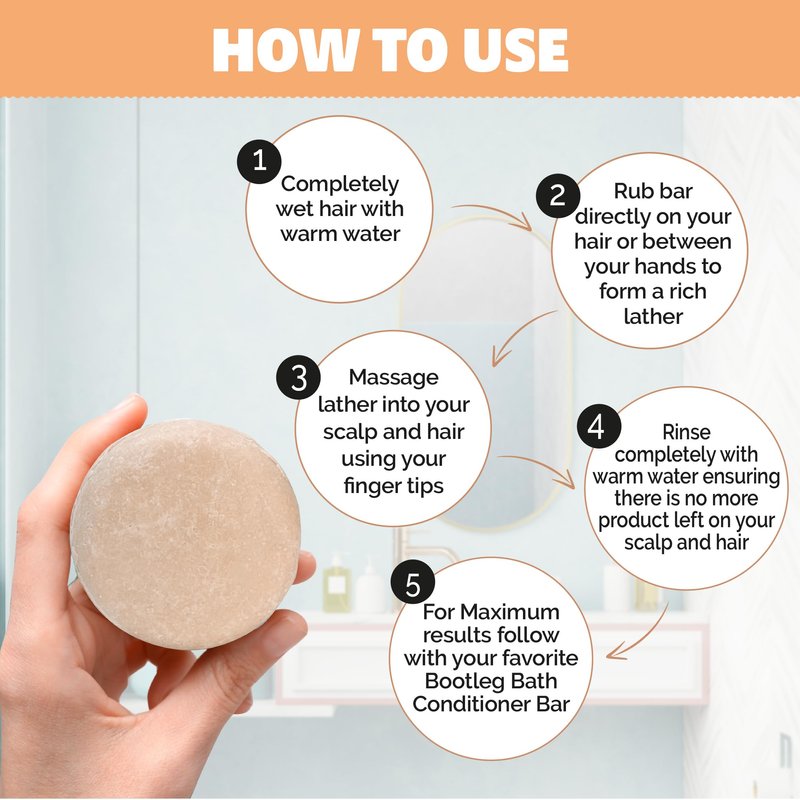 HOW TO USE

1
Completely wet hair with warm water

2
Rub bar directly on your hair or between your hands to form a rich lather

3
Massage lather into your scalp and hair using your finger tips

4
Rinse completely with warm water ensuring there is no more product left on your scalp and hair

5
For Maximum results follow with your favorite Bootleg Bath Conditioner Bar