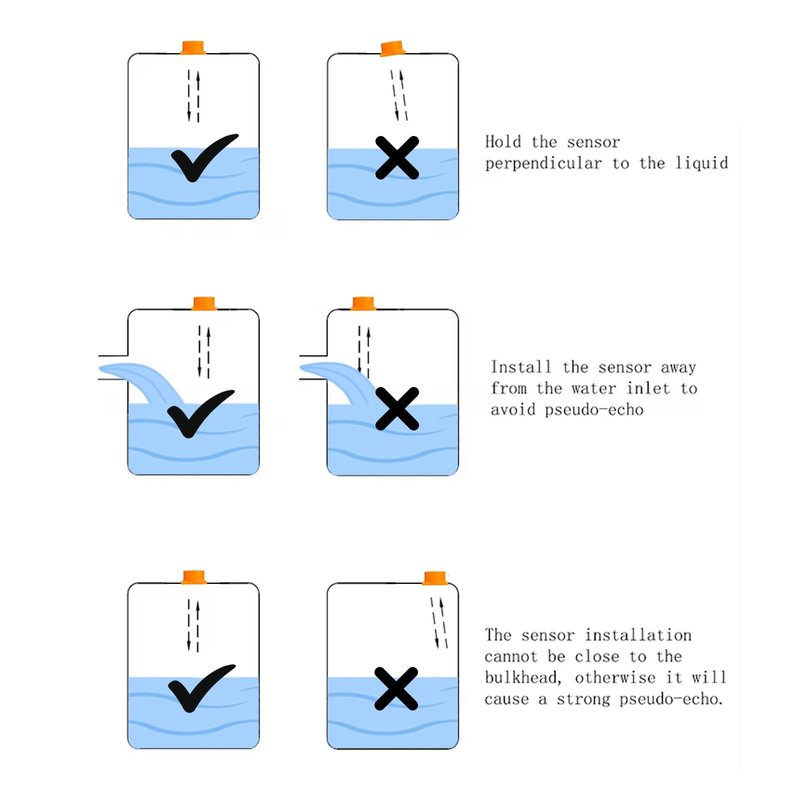 Hold the sensor perpendicular to the liquid

Install the sensor away from the water inlet to avoid pseudo-echo

The sensor installation cannot be close to the bulkhead, otherwise it will cause a strong pseudo-echo.