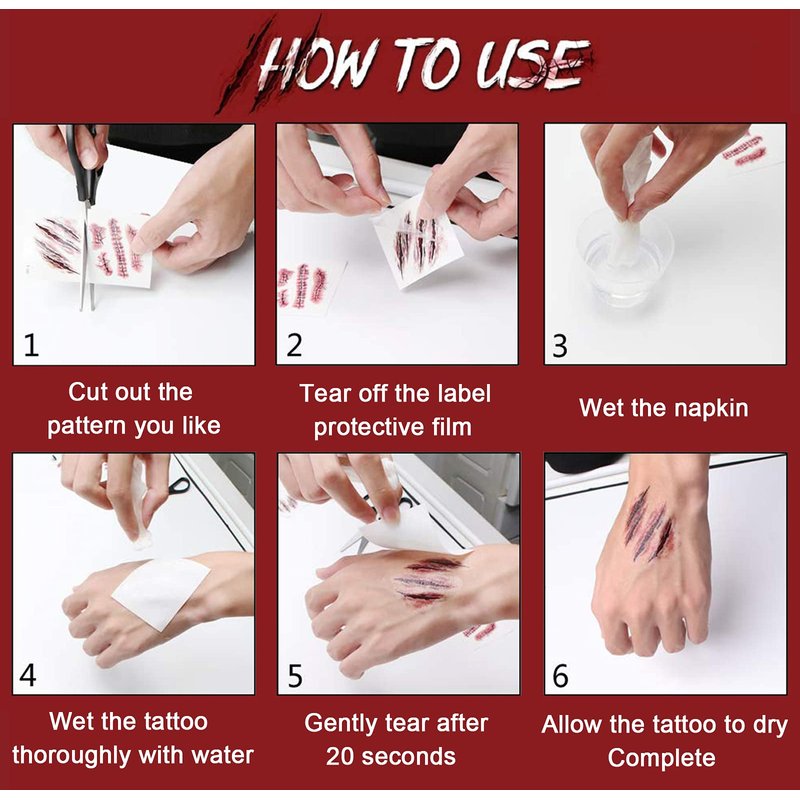 HOW TO USE

1

Cut out the pattern you like

2

Tear off the label protective film

3

Wet the napkin

4

Wet the tattoo thoroughly with water

5

Gently tear after 20 seconds

6

Allow the tattoo to dry Complete