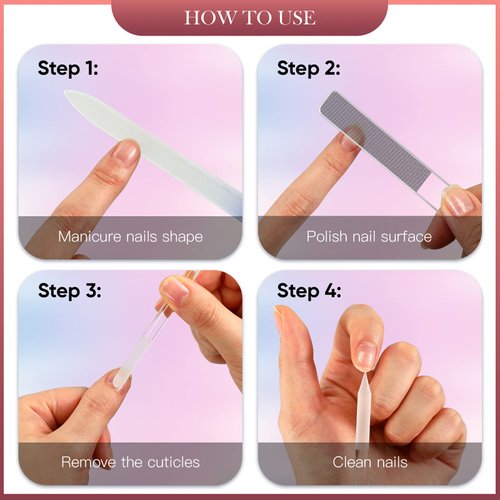 HOW TO USE

Step 1:

Manicure nails shape

Step 2:

Polish nail surface

Step 3:

Remove the cuticles

Step 4:

Clean nails