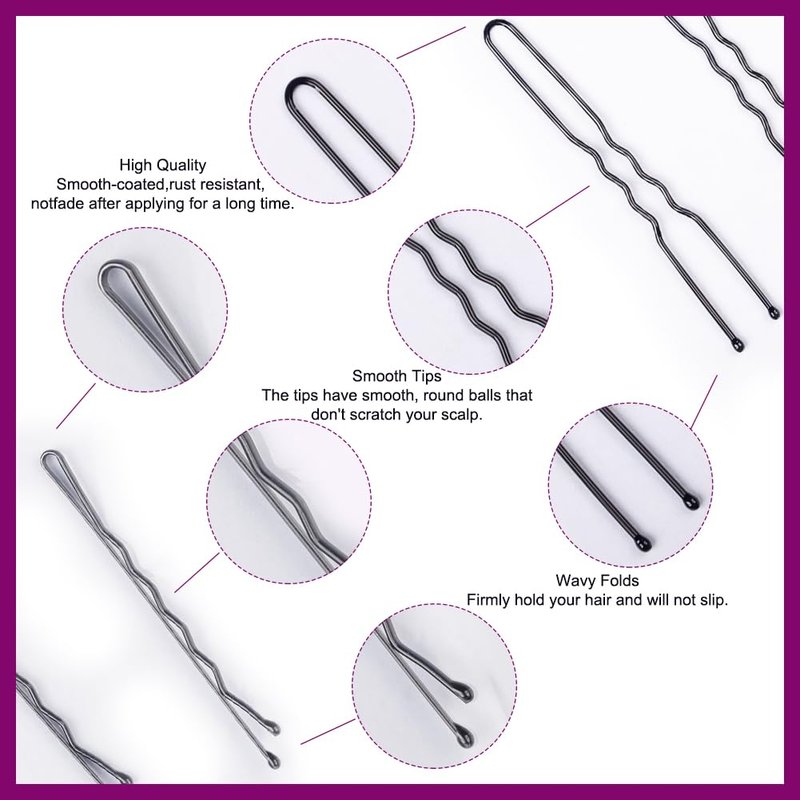 High Quality
Smooth-coated,rust resistant, notfade after applying for a long time.

Smooth Tips
The tips have smooth, round balls that don't scratch your scalp.

Wavy Folds
Firmly hold your hair and will not slip.