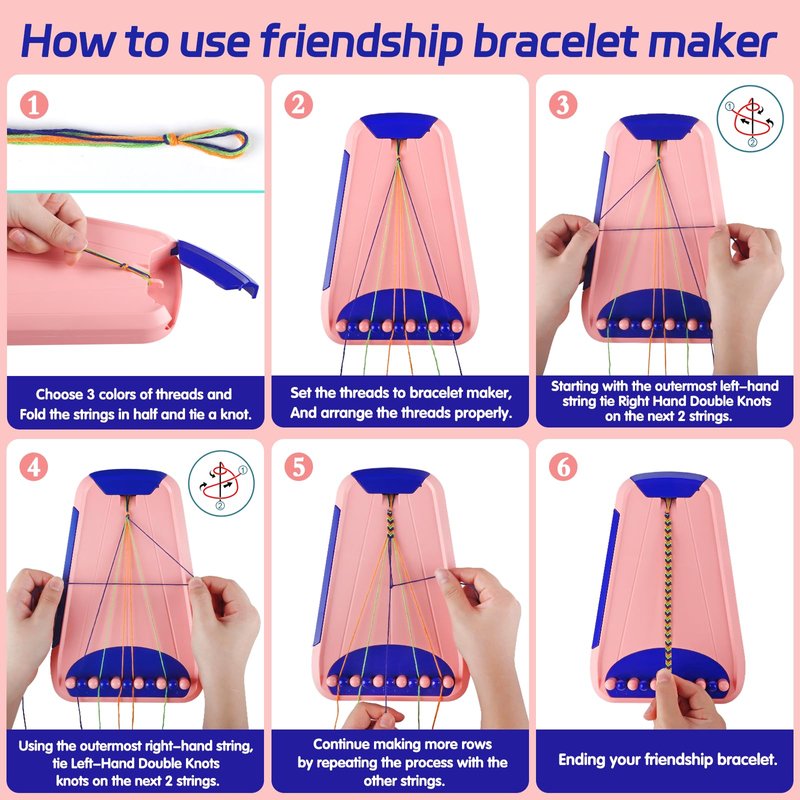 How to use friendship bracelet maker

1

Choose 3 colors of threads and Fold the strings in half and tie a knot.

2

Set the threads to bracelet maker, And arrange the threads properly.

3

①
②

Starting with the outermost left-hand string tie Right Hand Double Knots on the next 2 strings.

4

①
②

Using the outermost right-hand string, tie Left-Hand Double Knots knots on the next 2 strings.

5

Continue making more rows by repeating the process with the other strings.

6

Ending your friendship bracelet.