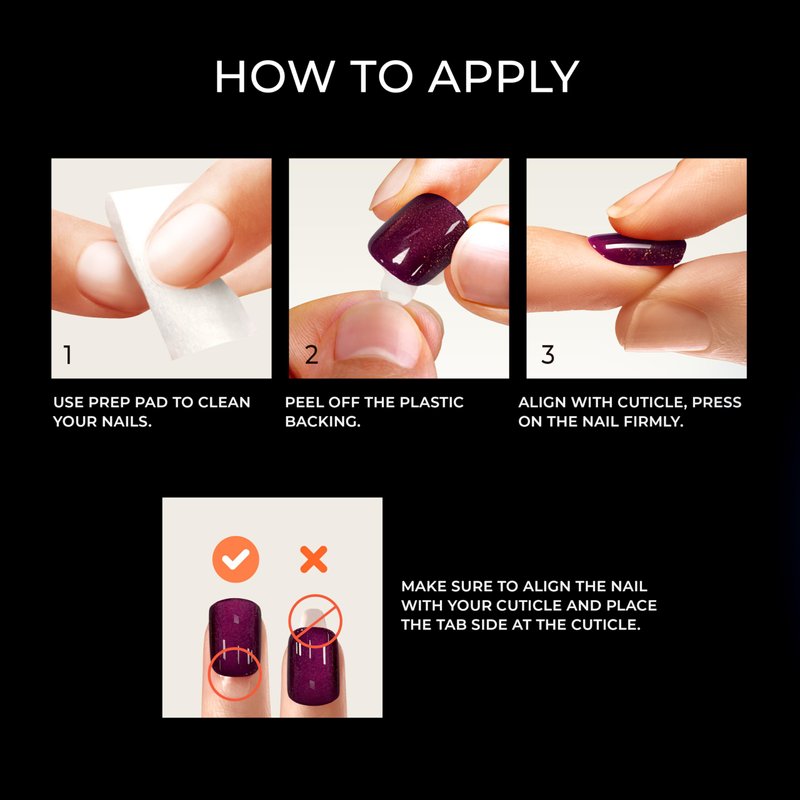 HOW TO APPLY

1

USE PREP PAD TO CLEAN YOUR NAILS.

2

PEEL OFF THE PLASTIC BACKING.

3

ALIGN WITH CUTICLE, PRESS ON THE NAIL FIRMLY.

MAKE SURE TO ALIGN THE NAIL WITH YOUR CUTICLE AND PLACE THE TAB SIDE AT THE CUTICLE.