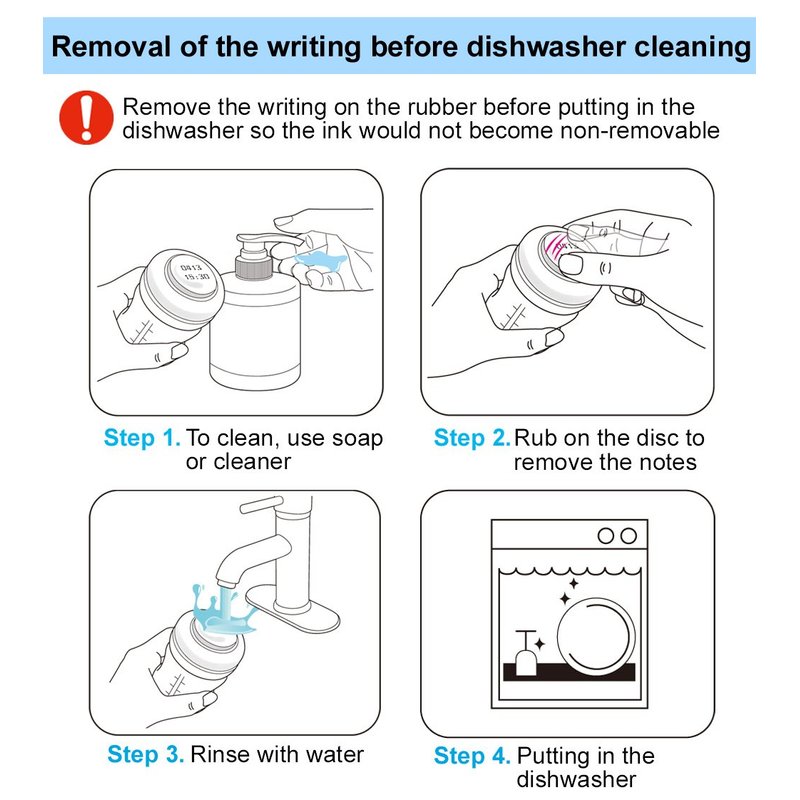 Removal of the writing before dishwasher cleaning

Remove the writing on the rubber before putting in the dishwasher so the ink would not become non-removable

0413
15:30

Step 1. To clean, use soap or cleaner

Step 2. Rub on the disc to remove the notes

Step 3. Rinse with water

Step 4. Putting in the dishwasher