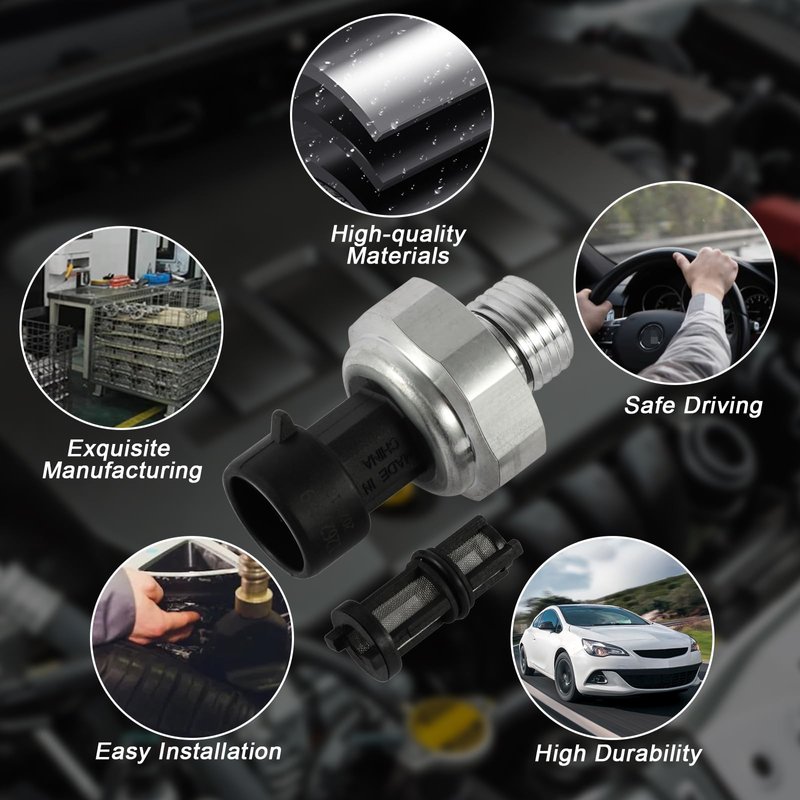 High-quality Materials

Exquisite Manufacturing

Safe Driving

MADE IN CHINA

Easy Installation

High Durability