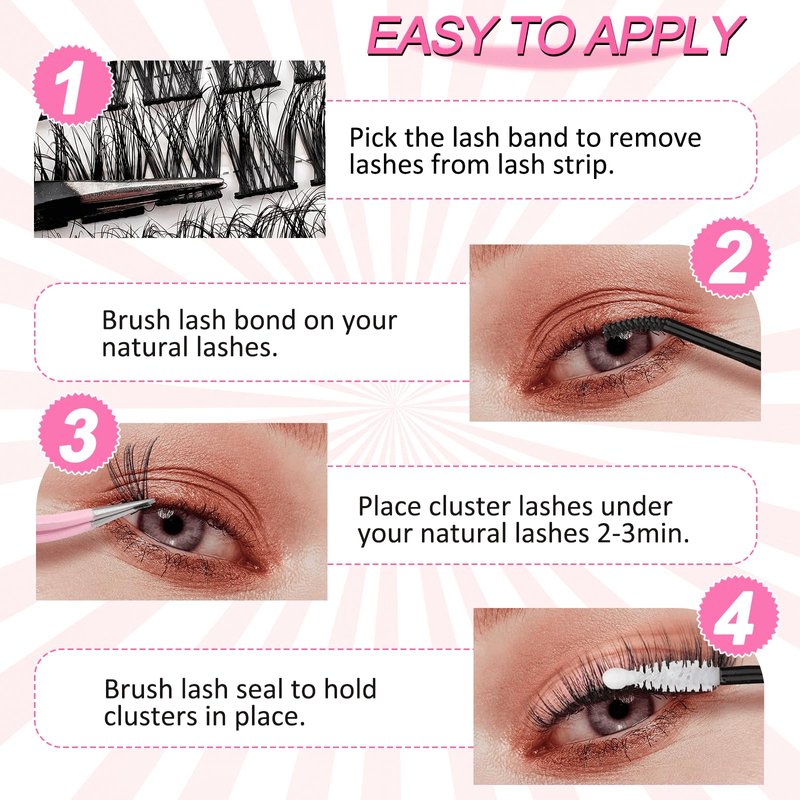 EASY TO APPLY

1

Pick the lash band to remove lashes from lash strip.

2

Brush lash bond on your natural lashes.

3

Place cluster lashes under your natural lashes 2-3min.

4

Brush lash seal to hold clusters in place.