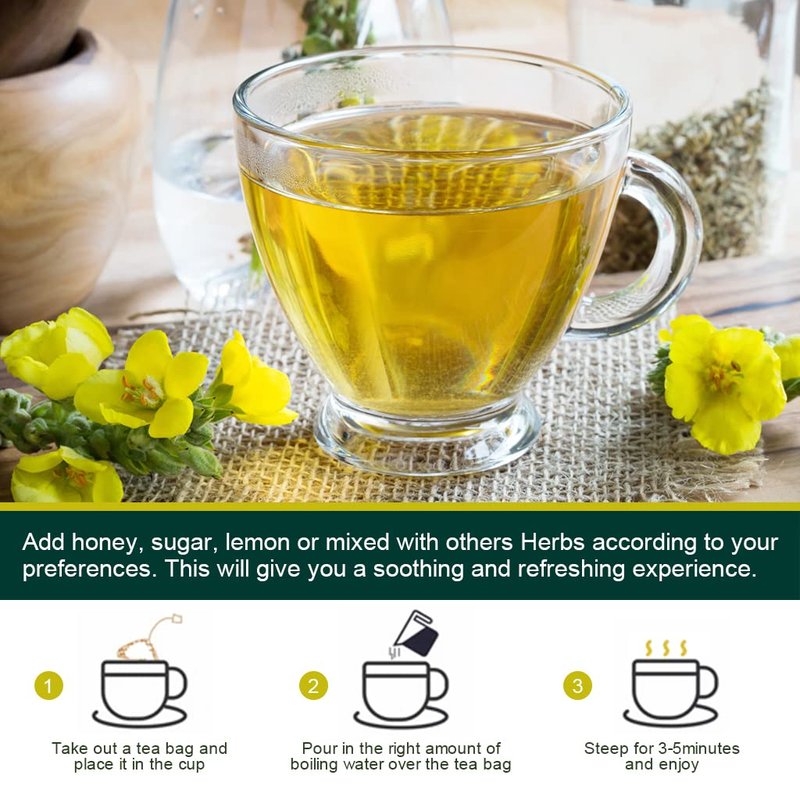 Add honey, sugar, lemon or mixed with others Herbs according to your preferences. This will give you a soothing and refreshing experience.

1

Take out a tea bag and place it in the cup

2

Pour in the right amount of boiling water over the tea bag

3

Steep for 3-5minutes and enjoy