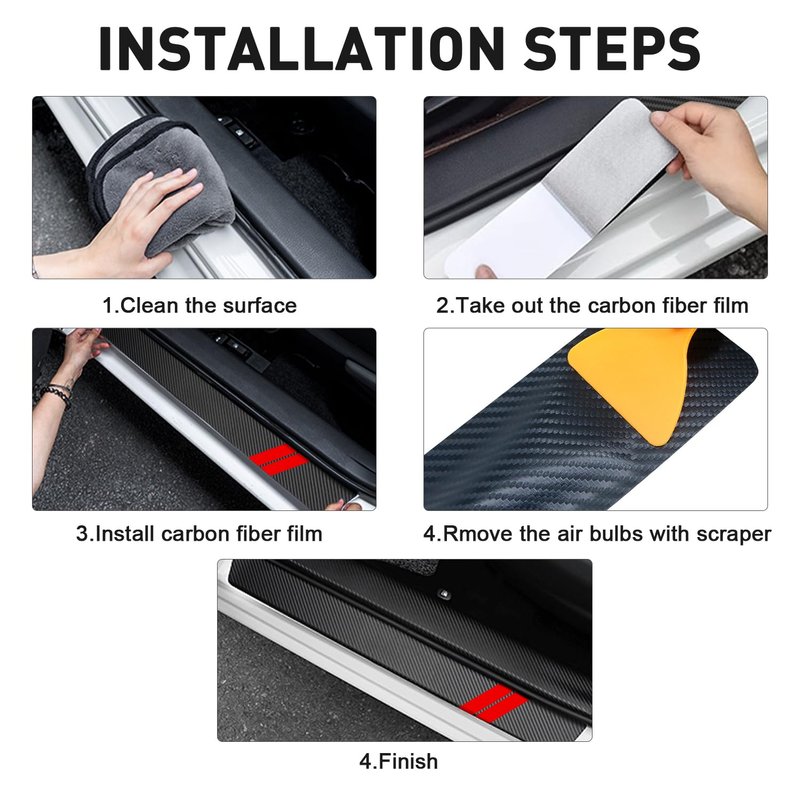 INSTALLATION STEPS

1.Clean the surface

2.Take out the carbon fiber film

3.Install carbon fiber film

4.Rmove the air bulbs with scraper

4.Finish