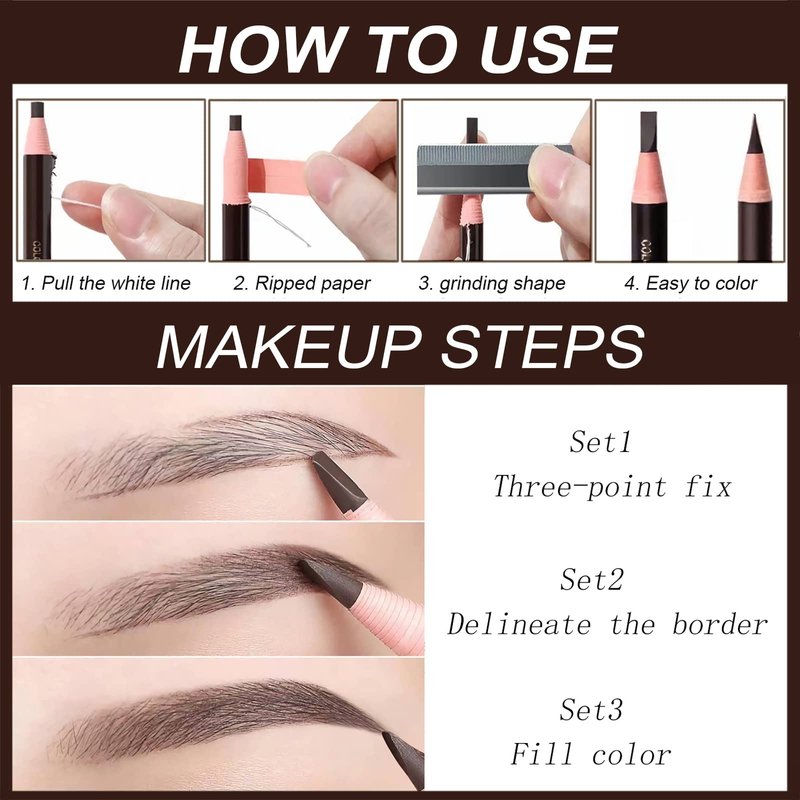 HOW TO USE

1. Pull the white line

2. Ripped paper

3. grinding shape

4. Easy to color

MAKEUP STEPS

Set1
Three-point fix

Set2
Delineate the border

Set3
Fill color