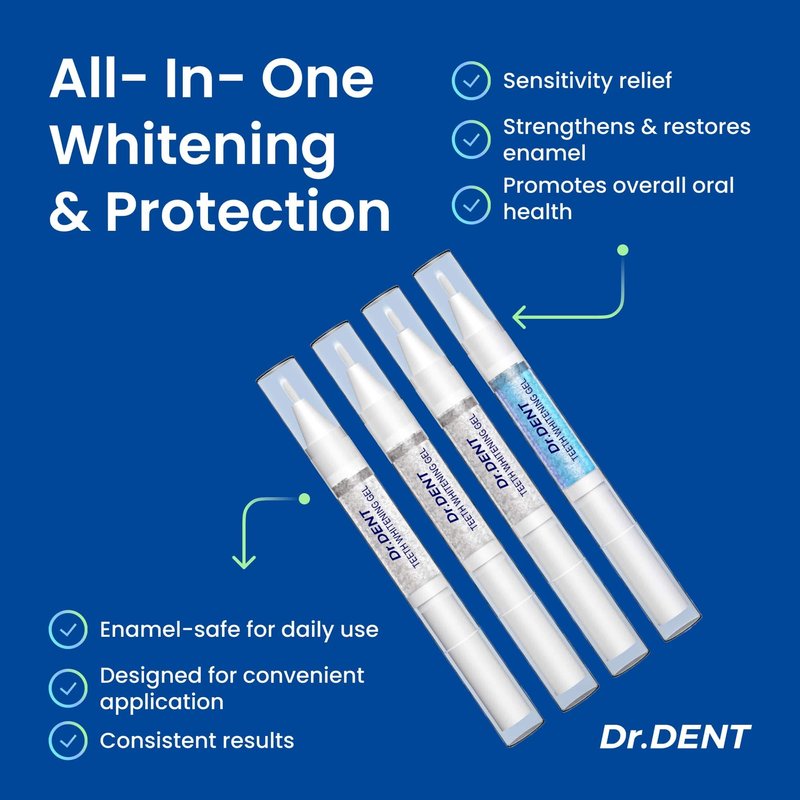 All- In- One Whitening & Protection

Sensitivity relief

Strengthens & restores enamel

Promotes overall oral health

Dr.DENT
TEETH WHITENING GEL

Dr.DENT
TEETH WHITENING GEL

Dr.DENT
TEETH WHITENING GEL

Dr.DENT
TEETH WHITENING GEL

Enamel-safe for daily use

Designed for convenient application

Consistent results

Dr.DENT