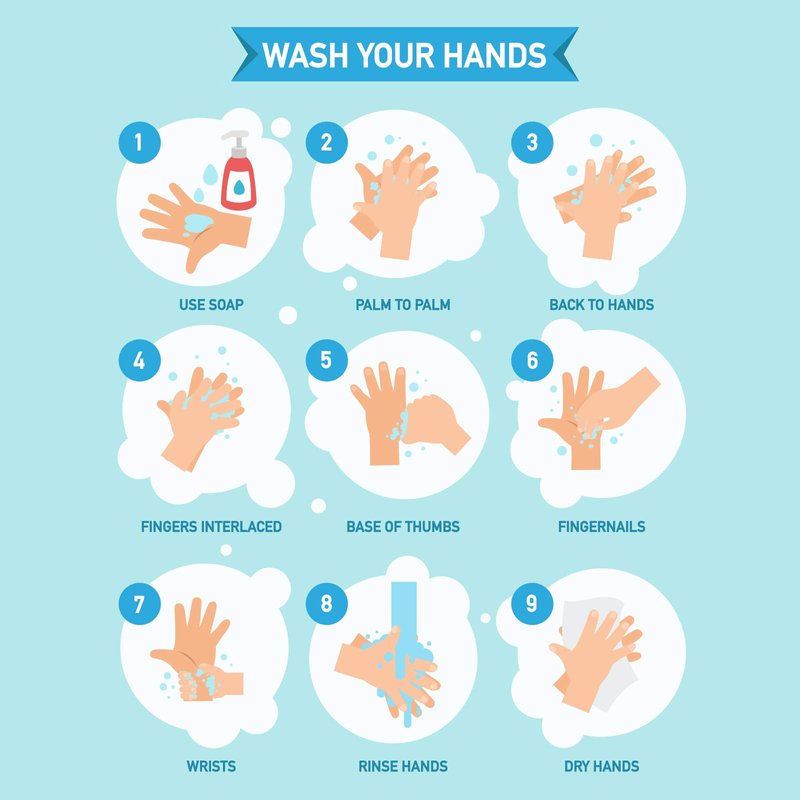 WASH YOUR HANDS

1
USE SOAP

2
PALM TO PALM

3
BACK TO HANDS

4
FINGERS INTERLACED

5
BASE OF THUMBS

6
FINGERNAILS

7
WRISTS

8
RINSE HANDS

9
DRY HANDS