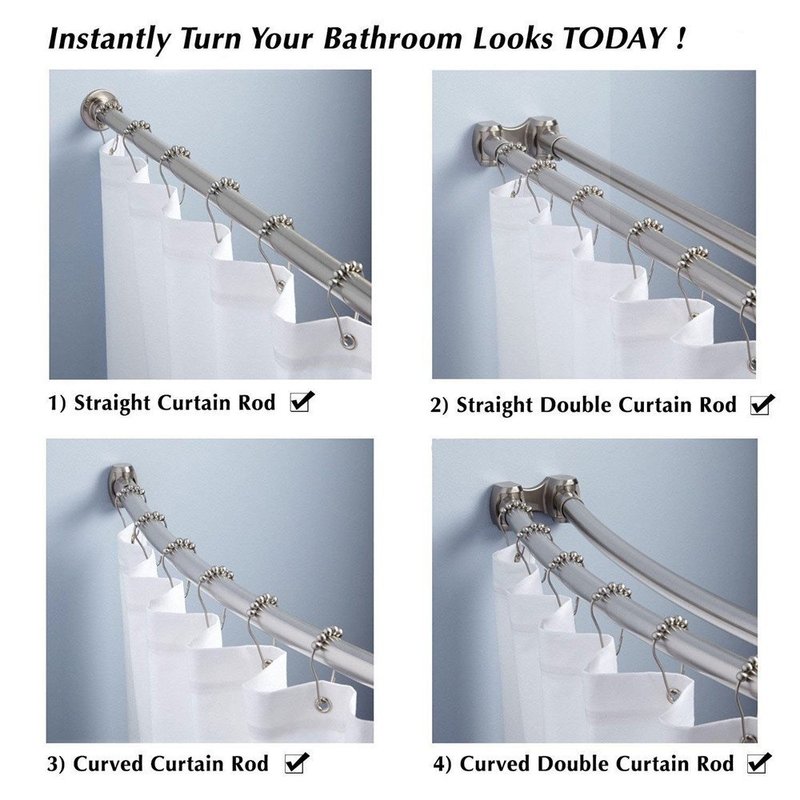 Instantly Turn Your Bathroom Looks TODAY !

1) Straight Curtain Rod ☑

2) Straight Double Curtain Rod ☑

3) Curved Curtain Rod ☑

4) Curved Double Curtain Rod ☑