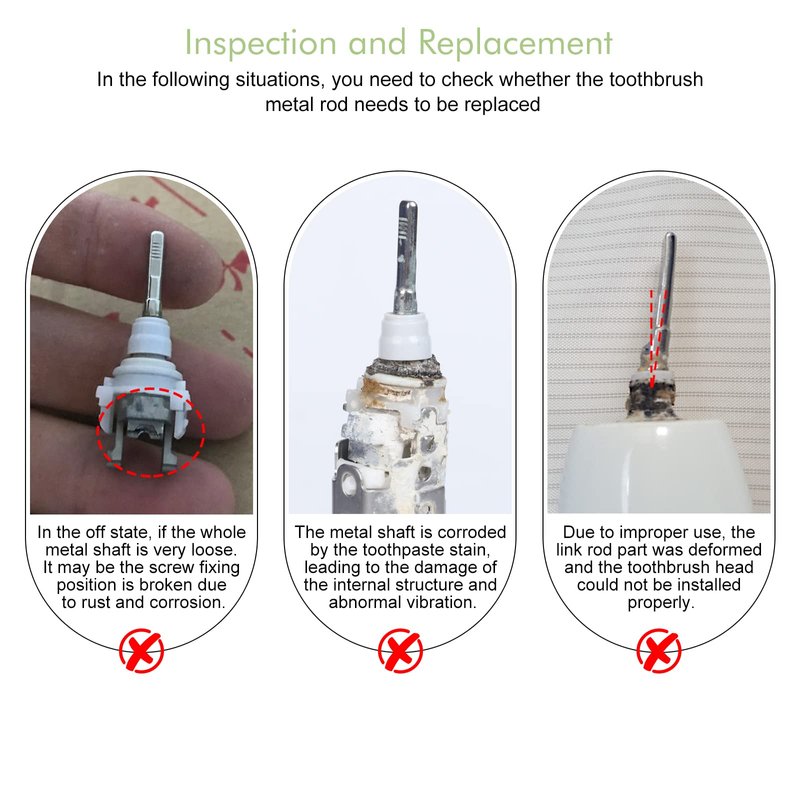 Inspection and Replacement

In the following situations, you need to check whether the toothbrush metal rod needs to be replaced

In the off state, if the whole metal shaft is very loose. It may be the screw fixing position is broken due to rust and corrosion.

The metal shaft is corroded by the toothpaste stain, leading to the damage of the internal structure and abnormal vibration.

Due to improper use, the link rod part was deformed and the toothbrush head could not be installed properly.