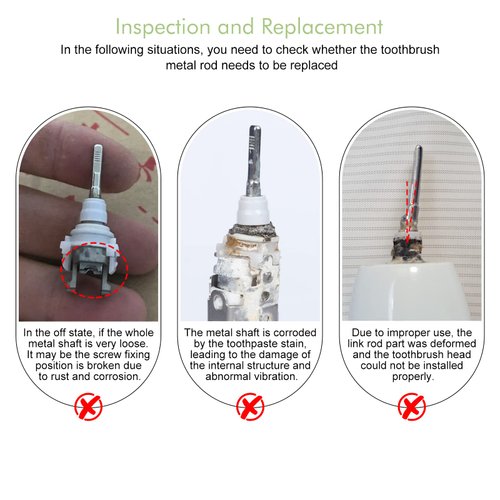 Inspection and Replacement

In the following situations, you need to check whether the toothbrush metal rod needs to be replaced

In the off state, if the whole metal shaft is very loose. It may be the screw fixing position is broken due to rust and corrosion.

The metal shaft is corroded by the toothpaste stain, leading to the damage of the internal structure and abnormal vibration.

Due to improper use, the link rod part was deformed and the toothbrush head could not be installed properly.