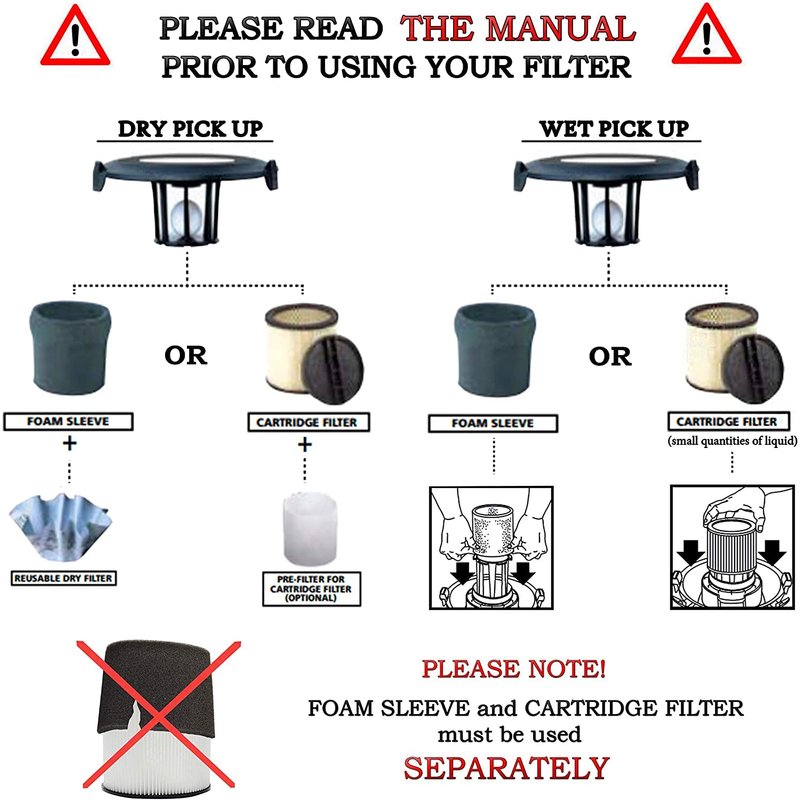 PLEASE READ THE MANUAL PRIOR TO USING YOUR FILTER

DRY PICK UP

FOAM SLEEVE

+

REUSABLE DRY FILTER

OR

CARTRIDGE FILTER

+

PRE-FILTER FOR CARTRIDGE FILTER (OPTIONAL)

WET PICK UP

FOAM SLEEVE

OR

CARTRIDGE FILTER

(small quantities of liquid)

PLEASE NOTE!

FOAM SLEEVE and CARTRIDGE FILTER must be used SEPARATELY