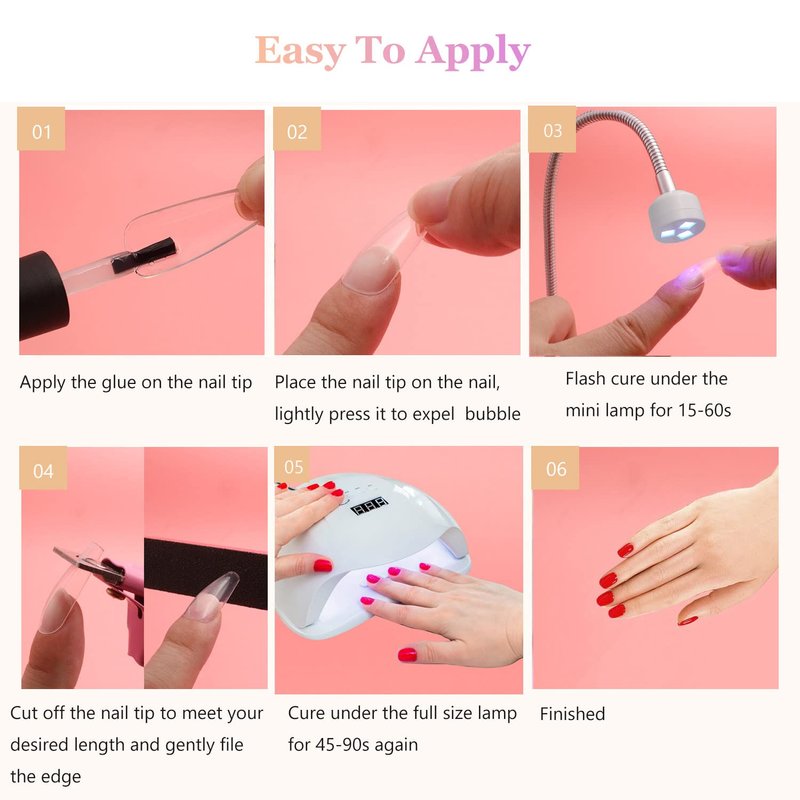 Easy To Apply

01

Apply the glue on the nail tip

02

Place the nail tip on the nail, lightly press it to expel bubble

03

Flash cure under the mini lamp for 15-60s

04

Cut off the nail tip to meet your desired length and gently file the edge

05

Cure under the full size lamp for 45-90s again

06

Finished