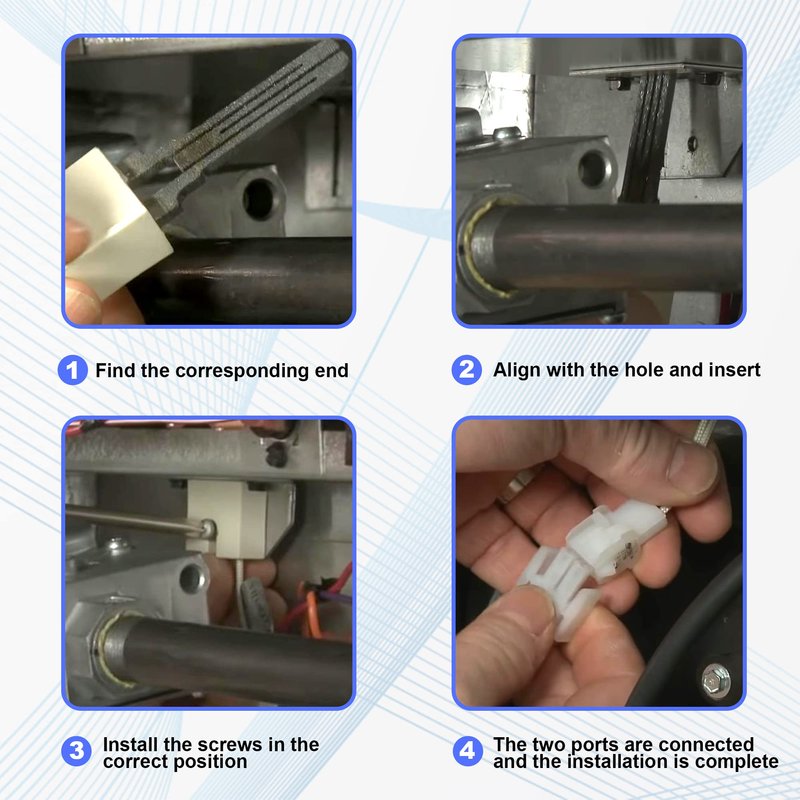 1 Find the corresponding end

2 Align with the hole and insert

3 Install the screws in the correct position

4 The two ports are connected and the installation is complete