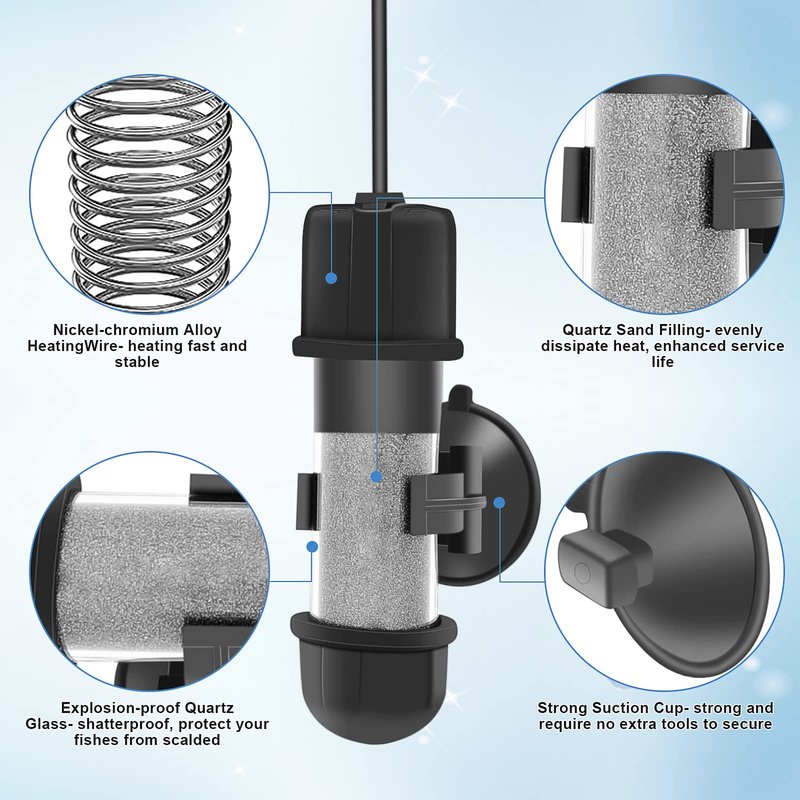 Nickel-chromium Alloy HeatingWire- heating fast and stable

Quartz Sand Filling- evenly dissipate heat, enhanced service life

Explosion-proof Quartz Glass- shatterproof, protect your fishes from scalded

Strong Suction Cup- strong and require no extra tools to secure