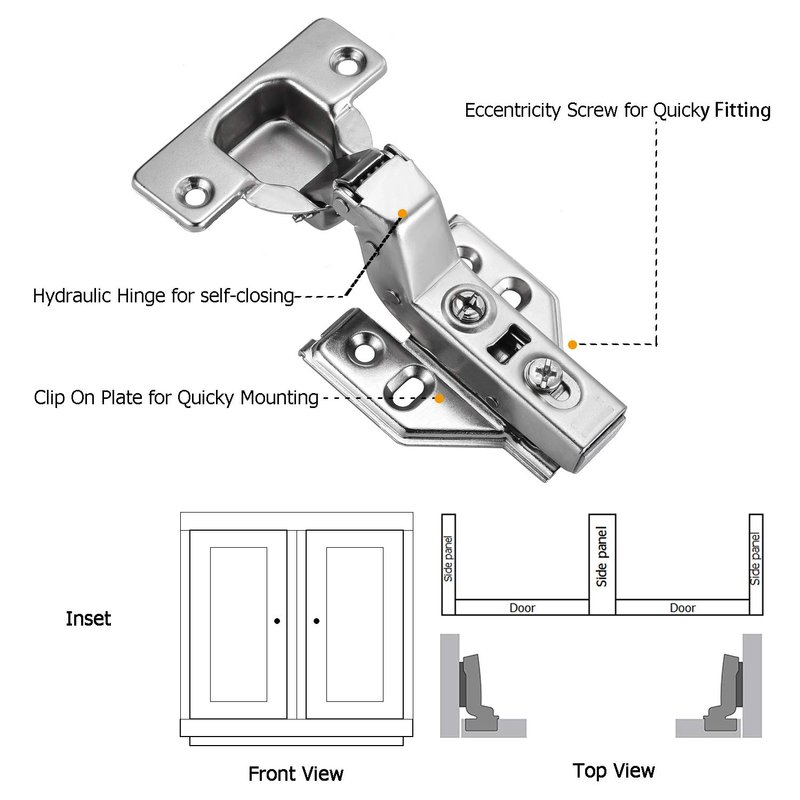 Eccentricity Screw for Quicky Fitting

Hydraulic Hinge for self-closing

Clip On Plate for Quicky Mounting

Inset

Side panel

Door

Side panel

Door

Side panel

Front View

Top View