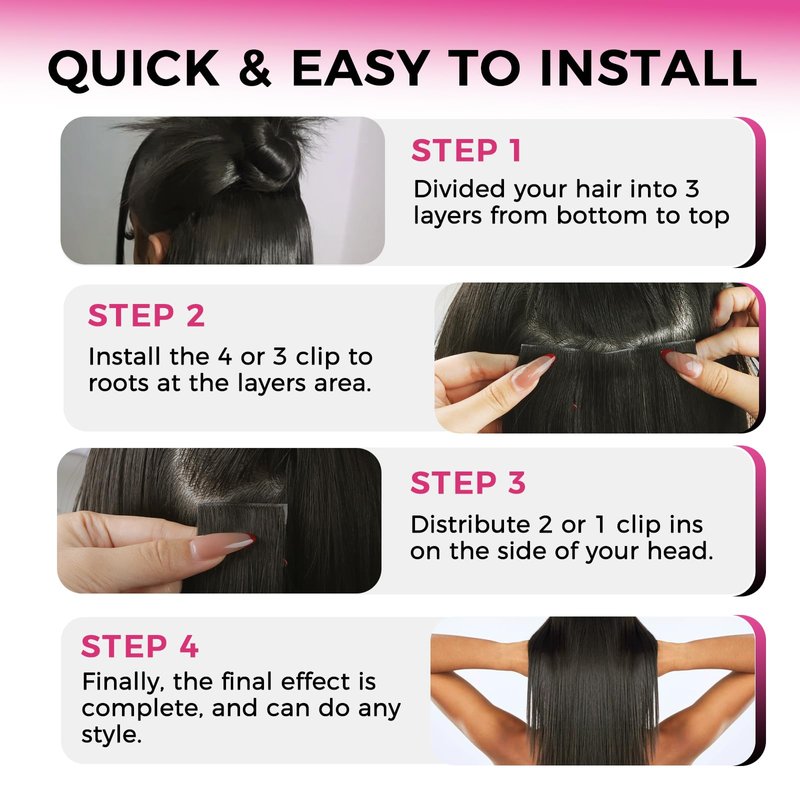 QUICK & EASY TO INSTALL

STEP 1
Divided your hair into 3 layers from bottom to top

STEP 2
Install the 4 or 3 clip to roots at the layers area.

STEP 3
Distribute 2 or 1 clip ins on the side of your head.

STEP 4
Finally, the final effect is complete, and can do any style.