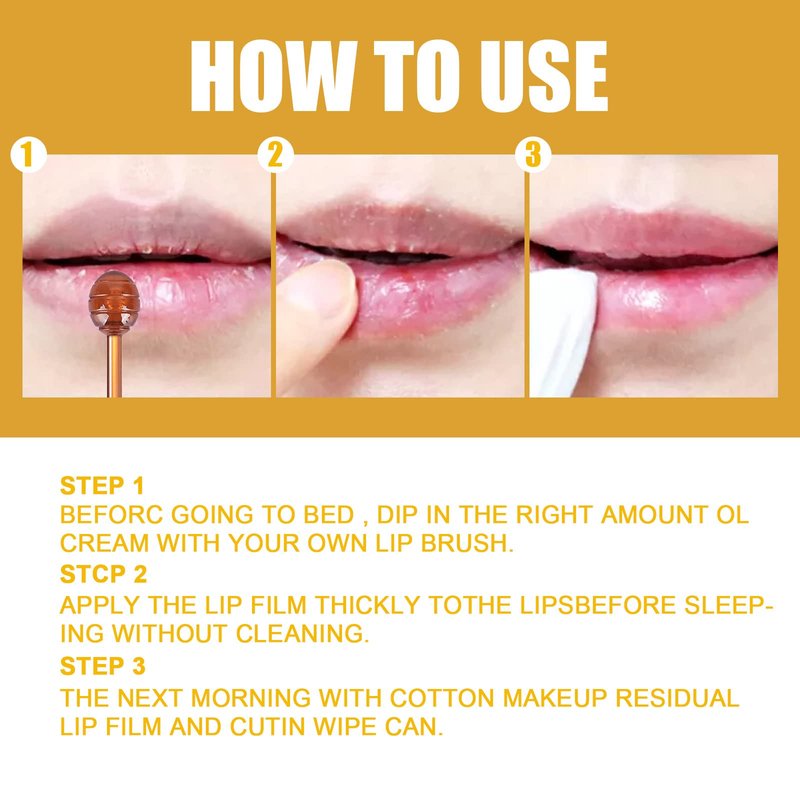 HOW TO USE

1

2

3

STEP 1
BEFORC GOING TO BED , DIP IN THE RIGHT AMOUNT OL CREAM WITH YOUR OWN LIP BRUSH.

STCP 2
APPLY THE LIP FILM THICKLY TOTHE LIPSBEFORE SLEEPING WITHOUT CLEANING.

STEP 3
THE NEXT MORNING WITH COTTON MAKEUP RESIDUAL LIP FILM AND CUTIN WIPE CAN.