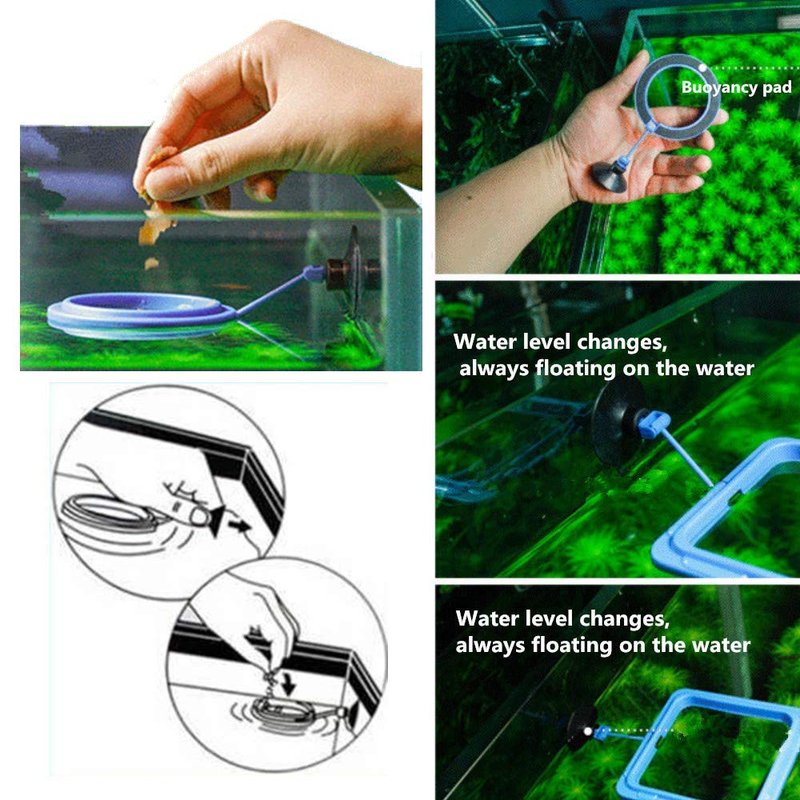 Buoyancy pad

Water level changes, always floating on the water

Water level changes, always floating on the water