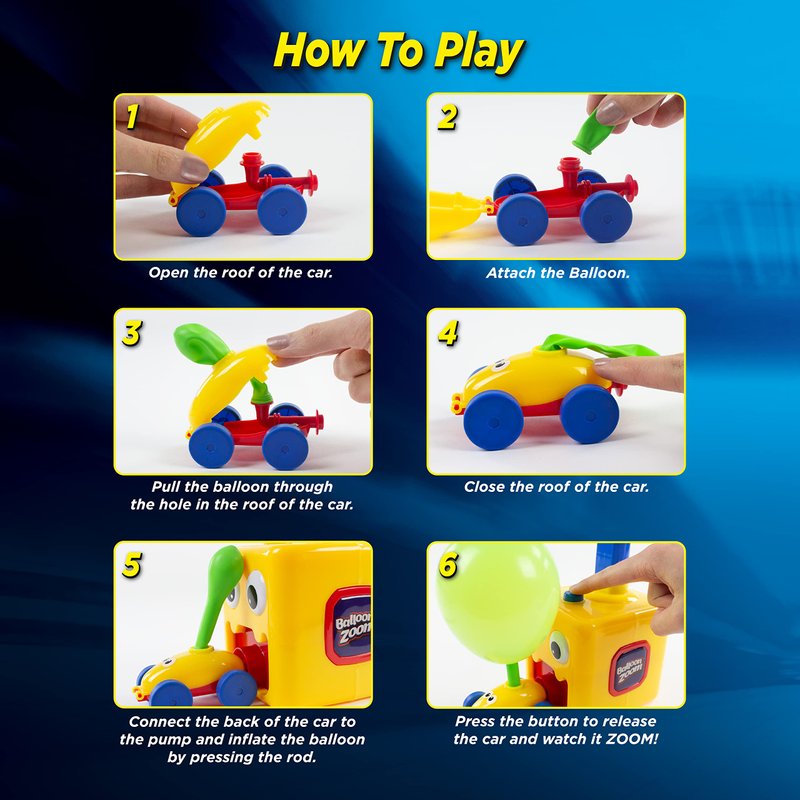 How To Play

1

Open the roof of the car.

2

Attach the Balloon.

3

Pull the balloon through the hole in the roof of the car.

4

Close the roof of the car.

5

Balloon Zoom

Connect the back of the car to the pump and inflate the balloon by pressing the rod.

6

Balloon Zoom

Press the button to release the car and watch it ZOOM!