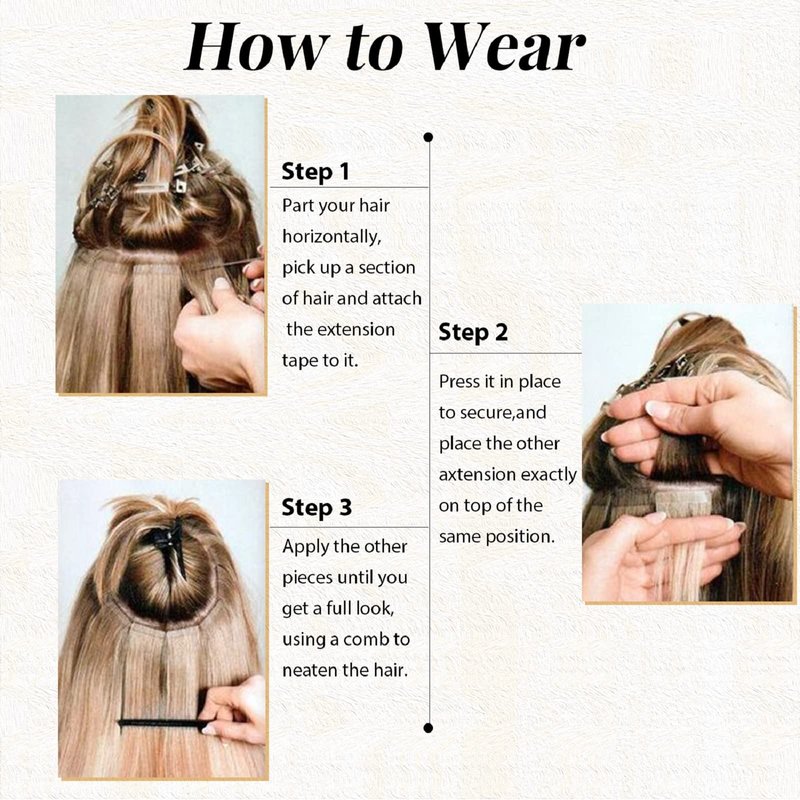 How to Wear

Step 1
Part your hair horizontally, pick up a section of hair and attach the extension tape to it.

Step 2
Press it in place to secure,and place the other axtension exactly on top of the same position.

Step 3
Apply the other pieces until you get a full look, using a comb to neaten the hair.