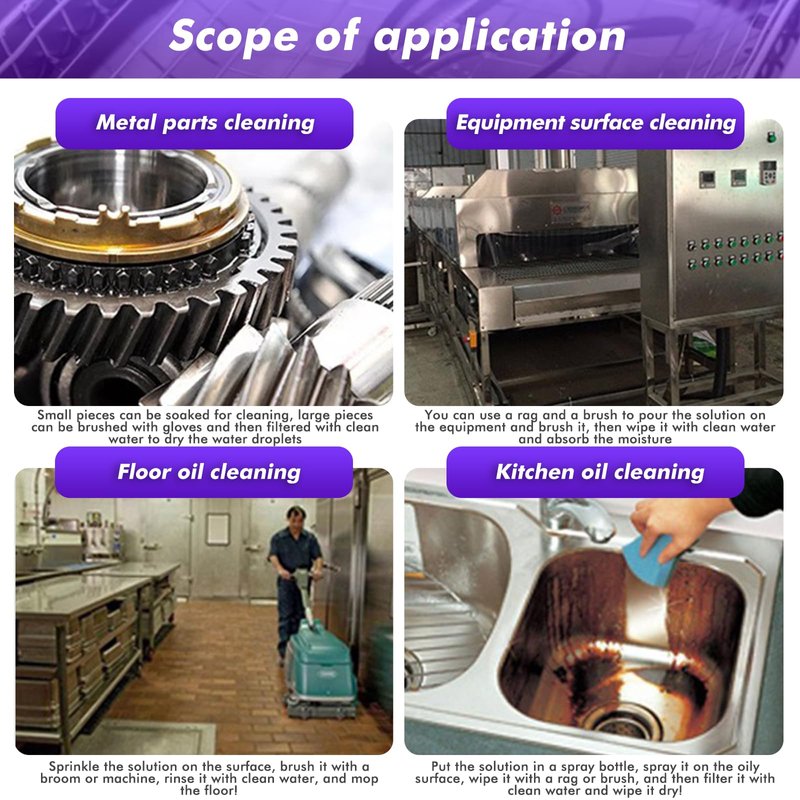 Scope of application

Metal parts cleaning

Small pieces can be soaked for cleaning, large pieces can be brushed with gloves and then filtered with clean water to dry the water droplets

Equipment surface cleaning

You can use a rag and a brush to pour the solution on the equipment and brush it, then wipe it with clean water and absorb the moisture

Floor oil cleaning

Sprinkle the solution on the surface, brush it with a broom or machine, rinse it with clean water, and mop the floor!

Kitchen oil cleaning

Put the solution in a spray bottle, spray it on the oily surface, wipe it with a rag or brush, and then filter it with clean water and wipe it dry!