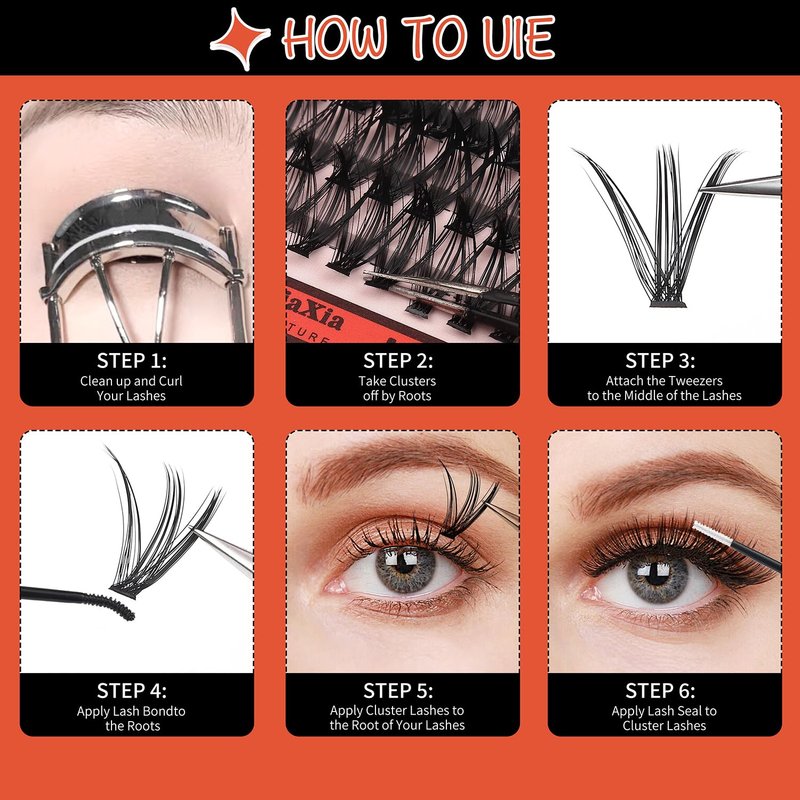 HOW TO UIE

iaXia
TURE

STEP 1:
Clean up and Curl Your Lashes

STEP 2:
Take Clusters off by Roots

STEP 3:
Attach the Tweezers to the Middle of the Lashes

STEP 4:
Apply Lash Bondto the Roots

STEP 5:
Apply Cluster Lashes to the Root of Your Lashes

STEP 6:
Apply Lash Seal to Cluster Lashes