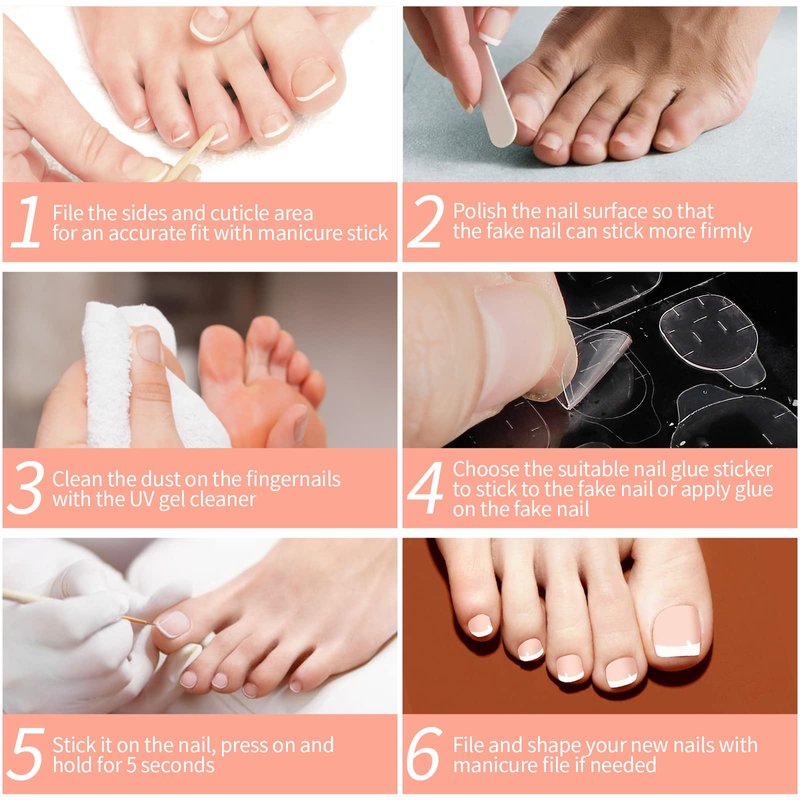 1 File the sides and cuticle area for an accurate fit with manicure stick

2 Polish the nail surface so that the fake nail can stick more firmly

3 Clean the dust on the fingernails with the UV gel cleaner

4 Choose the suitable nail glue sticker to stick to the fake nail or apply glue on the fake nail

5 Stick it on the nail, press on and hold for 5 seconds

6 File and shape your new nails with manicure file if needed