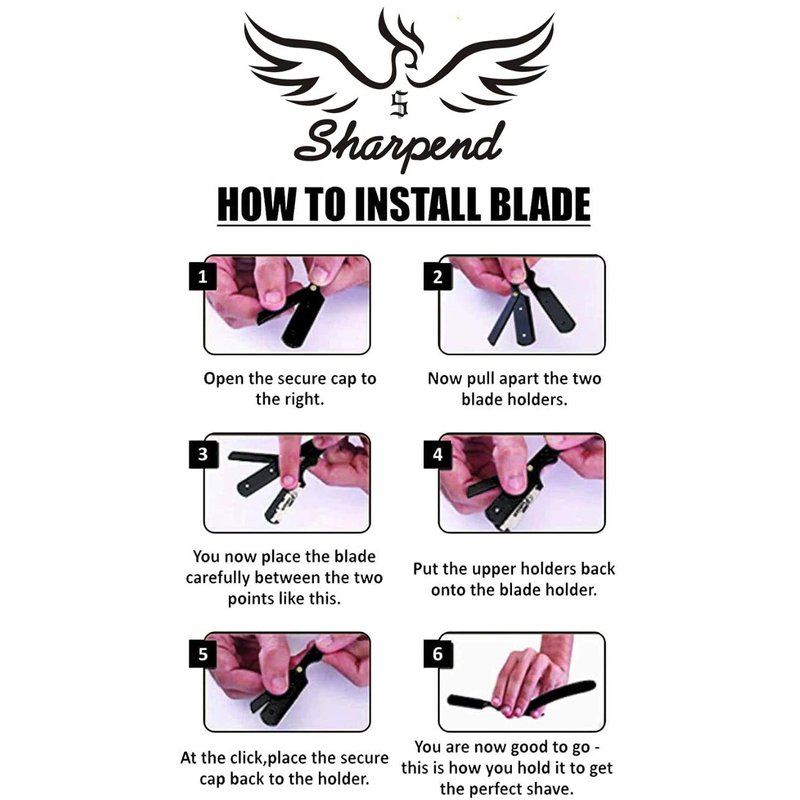 S

Sharpend

HOW TO INSTALL BLADE

1

Open the secure cap to the right.

2

Now pull apart the two blade holders.

3

You now place the blade carefully between the two points like this.

4

Put the upper holders back onto the blade holder.

5

At the click,place the secure cap back to the holder.

6

You are now good to go - this is how you hold it to get the perfect shave.