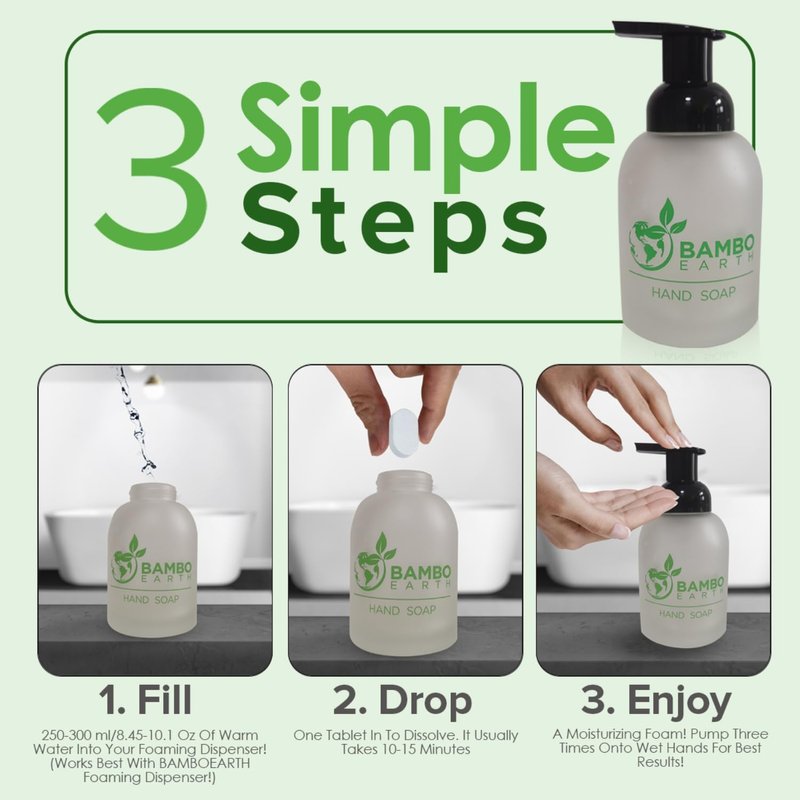 3 Simple Steps

BAMBO EARTH
HAND SOAP

BAMBO EARTH
HAND SOAP

BAMBO EARTH
HAND SOAP

BAMBO EARTH
HAND SOAP

1. Fill

250-300 ml/8.45-10.1 Oz Of Warm Water Into Your Foaming Dispenser! (Works Best With BAMBOEARTH Foaming Dispenser!)

2. Drop

One Tablet In To Dissolve. It Usually Takes 10-15 Minutes

3. Enjoy

A Moisturizing Foam! Pump Three Times Onto Wet Hands For Best Results!