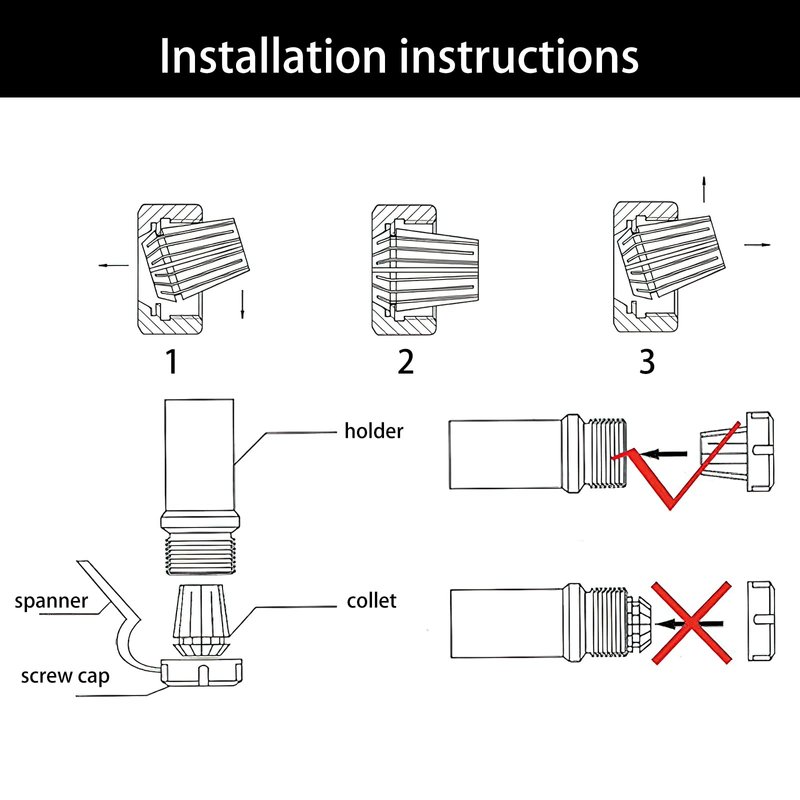 Installation instructions

1

2

3

holder

spanner

collet

screw cap