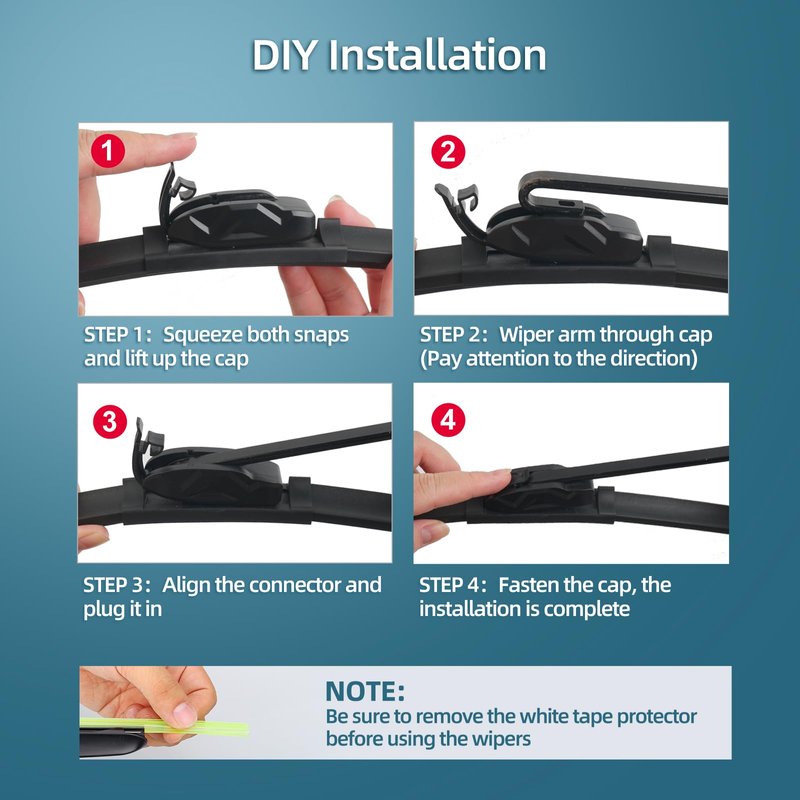 DIY Installation

1

STEP 1: Squeeze both snaps and lift up the cap

2

STEP 2: Wiper arm through cap (Pay attention to the direction)

3

STEP 3: Align the connector and plug it in

4

STEP 4: Fasten the cap, the installation is complete

NOTE:
Be sure to remove the white tape protector before using the wipers