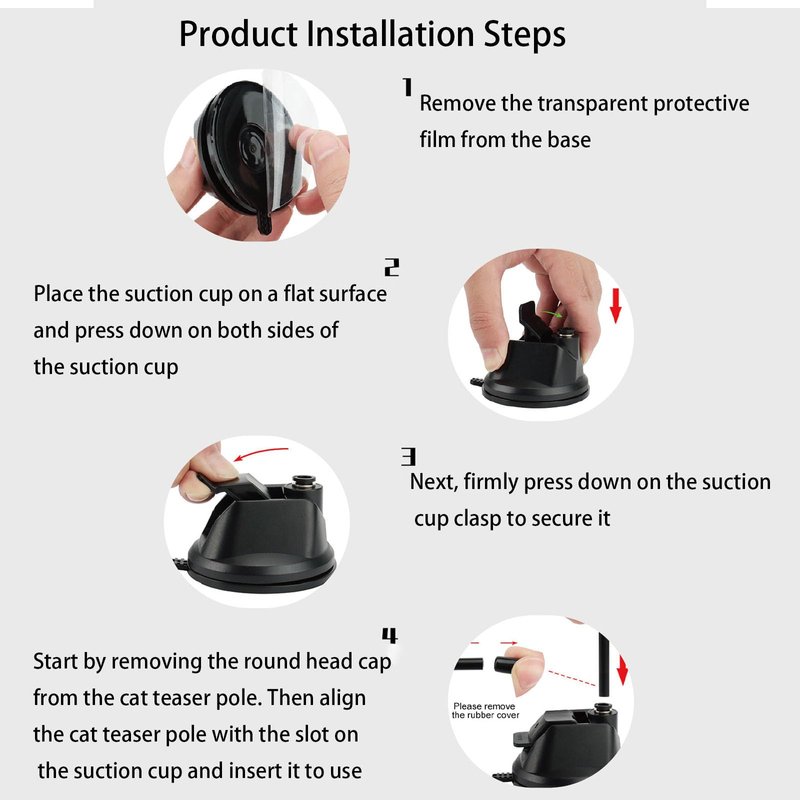 Product Installation Steps

1
Remove the transparent protective film from the base

2
Place the suction cup on a flat surface and press down on both sides of the suction cup

3
Next, firmly press down on the suction cup clasp to secure it

4
Start by removing the round head cap from the cat teaser pole. Then align the cat teaser pole with the slot on the suction cup and insert it to use

Please remove the rubber cover