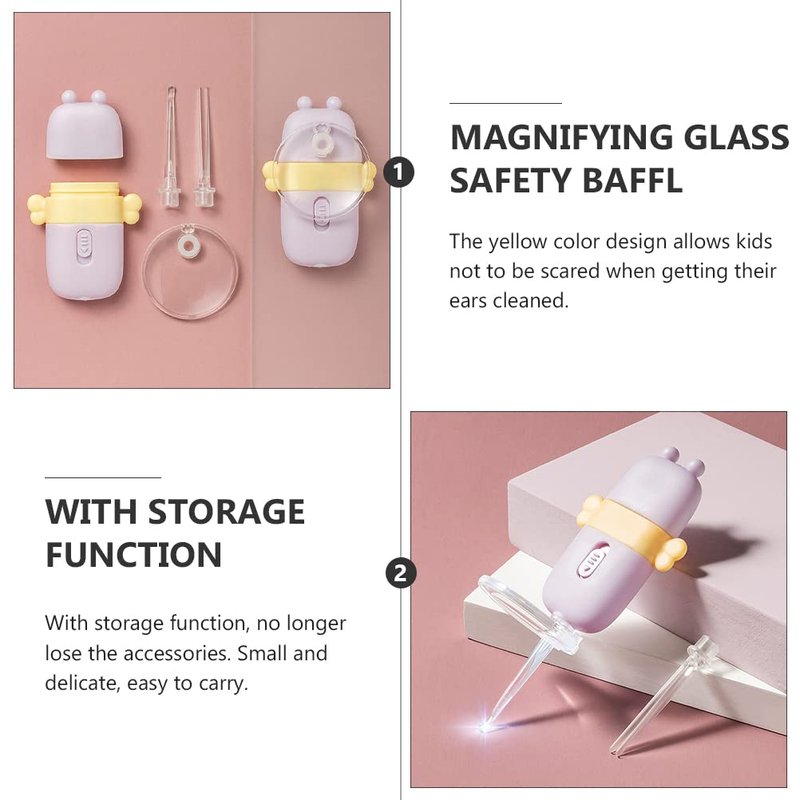 1

MAGNIFYING GLASS SAFETY BAFFL

The yellow color design allows kids not to be scared when getting their ears cleaned.

WITH STORAGE FUNCTION

With storage function, no longer lose the accessories. Small and delicate, easy to carry.

2