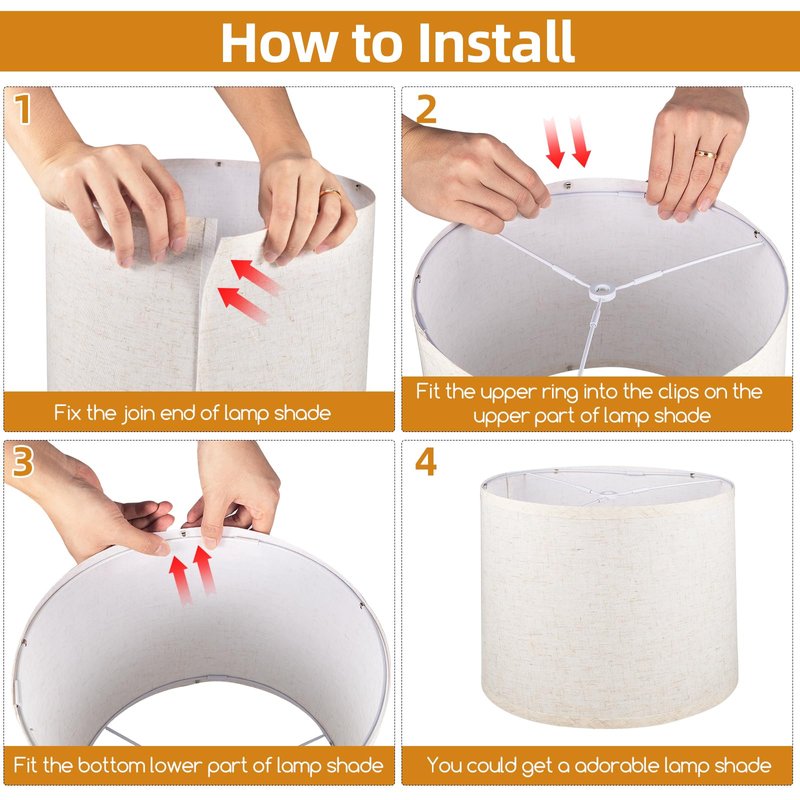 How to Install

1

Fix the join end of lamp shade

2

Fit the upper ring into the clips on the upper part of lamp shade

3

Fit the bottom lower part of lamp shade

4

You could get a adorable lamp shade