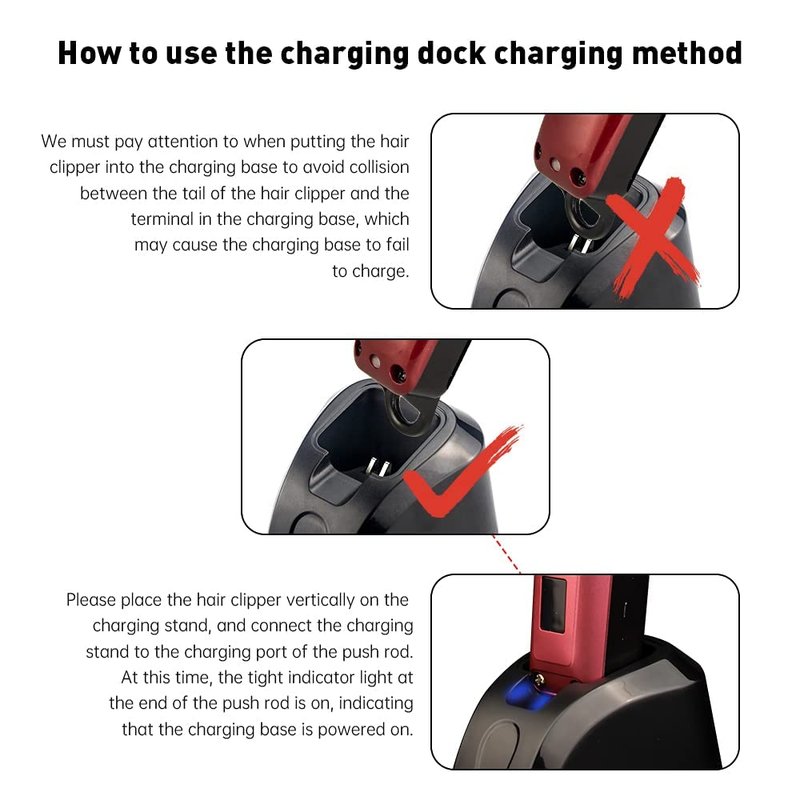 How to use the charging dock charging method

We must pay attention to when putting the hair clipper into the charging base to avoid collision between the tail of the hair clipper and the terminal in the charging base, which may cause the charging base to fail to charge.

Please place the hair clipper vertically on the charging stand, and connect the charging stand to the charging port of the push rod. At this time, the tight indicator light at the end of the push rod is on, indicating that the charging base is powered on.