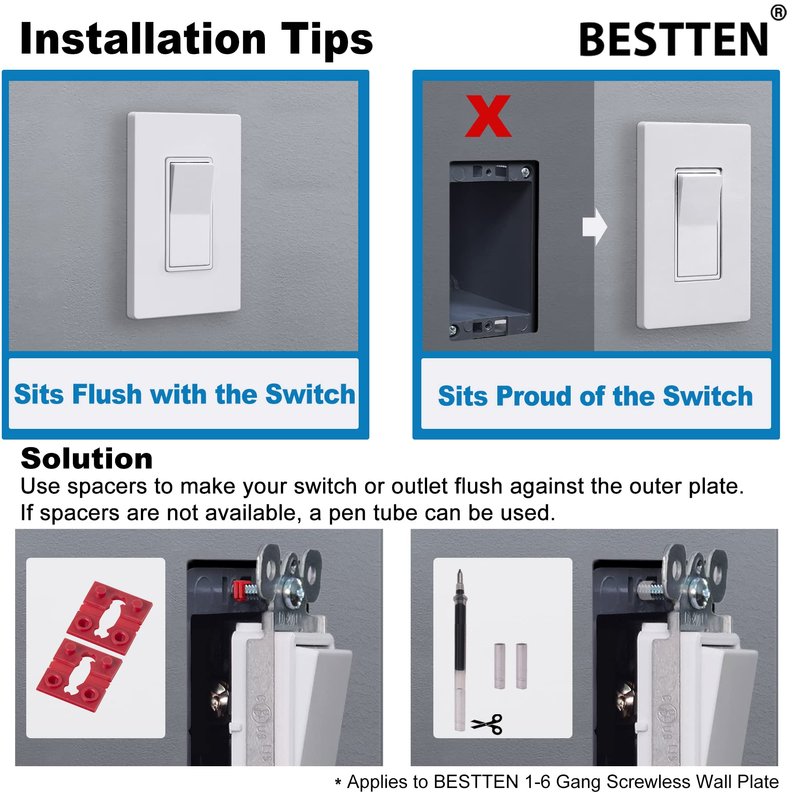 Installation Tips

BESTTEN®

Sits Flush with the Switch

X

Sits Proud of the Switch

Solution
Use spacers to make your switch or outlet flush against the outer plate.
If spacers are not available, a pen tube can be used.

* Applies to BESTTEN 1-6 Gang Screwless Wall Plate