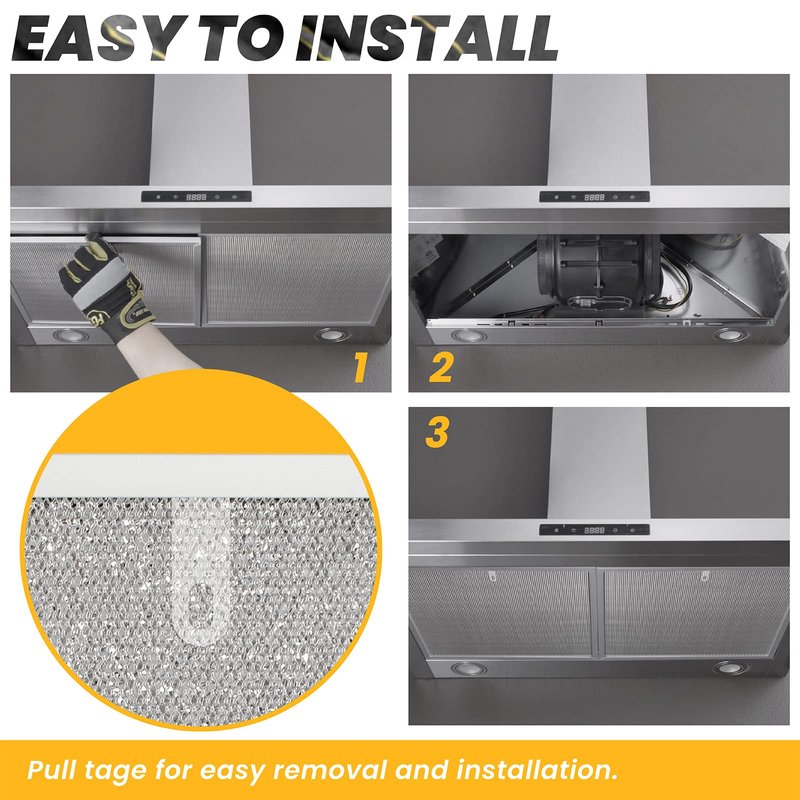 EASY TO INSTALL

1

2

3

Pull tage for easy removal and installation.